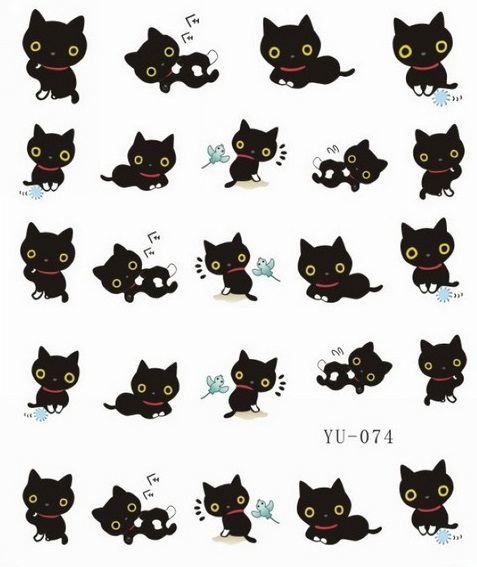 YU-074