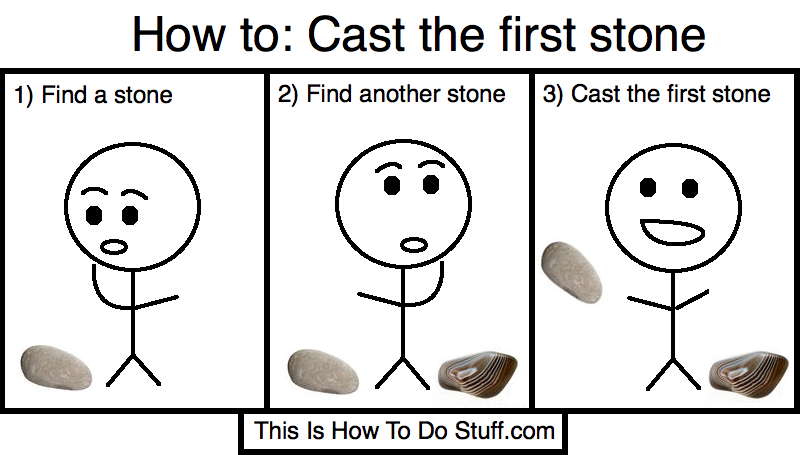 How to: Cast the first stone

1) Find a stone

2) Find another stone

3) Cast the first stone

This Is How To Do Stuff.com