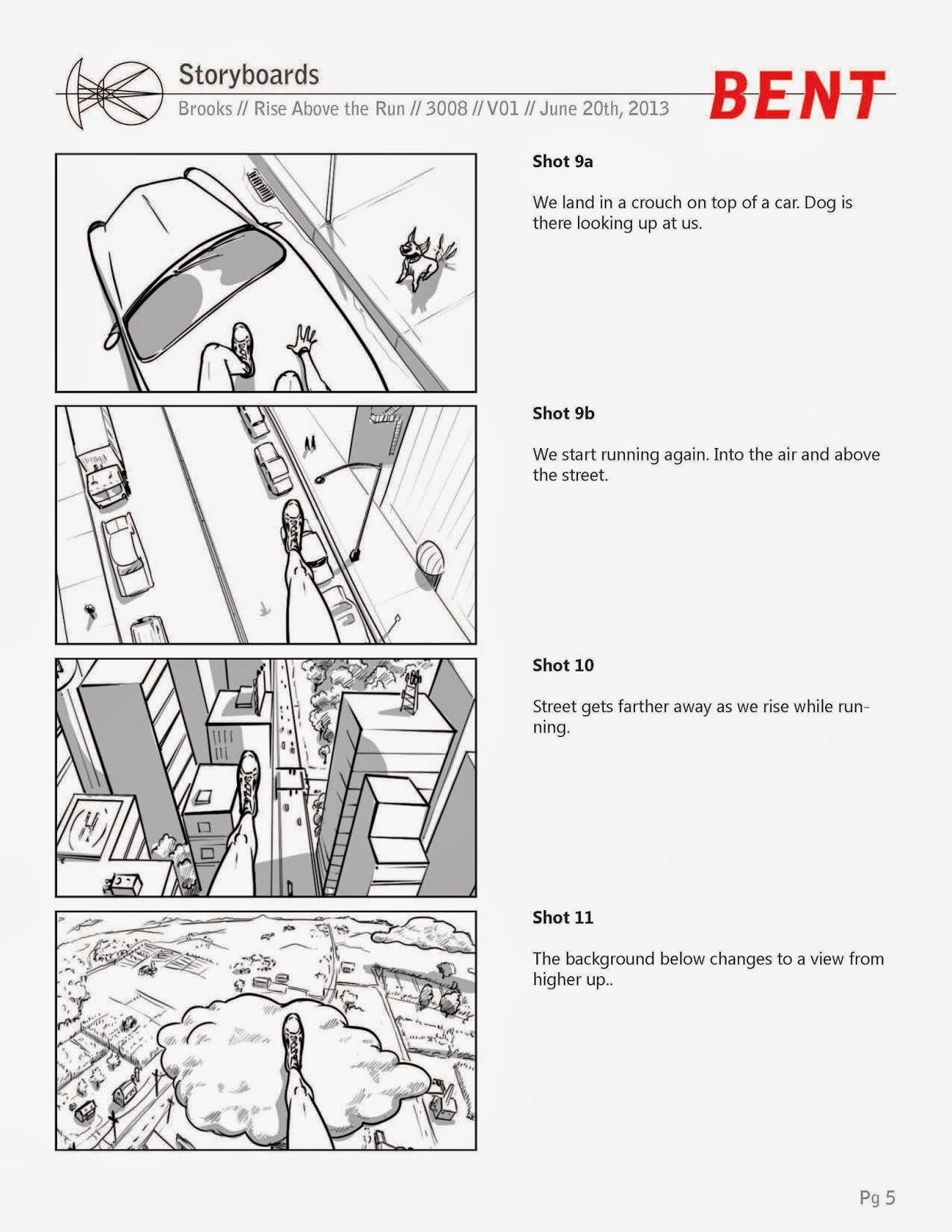 Storyboards
Brooks // Rise Above the Run // 3008 // V01 // June 20th, 2013

BENT

Shot 9a

We land in a crouch on top of a car. Dog is there looking up at us.

Shot 9b

We start running again. Into the air and above the street.

Shot 10

Street gets farther away as we rise while running.

Shot 11

The background below changes to a view from higher up..

Pg 5