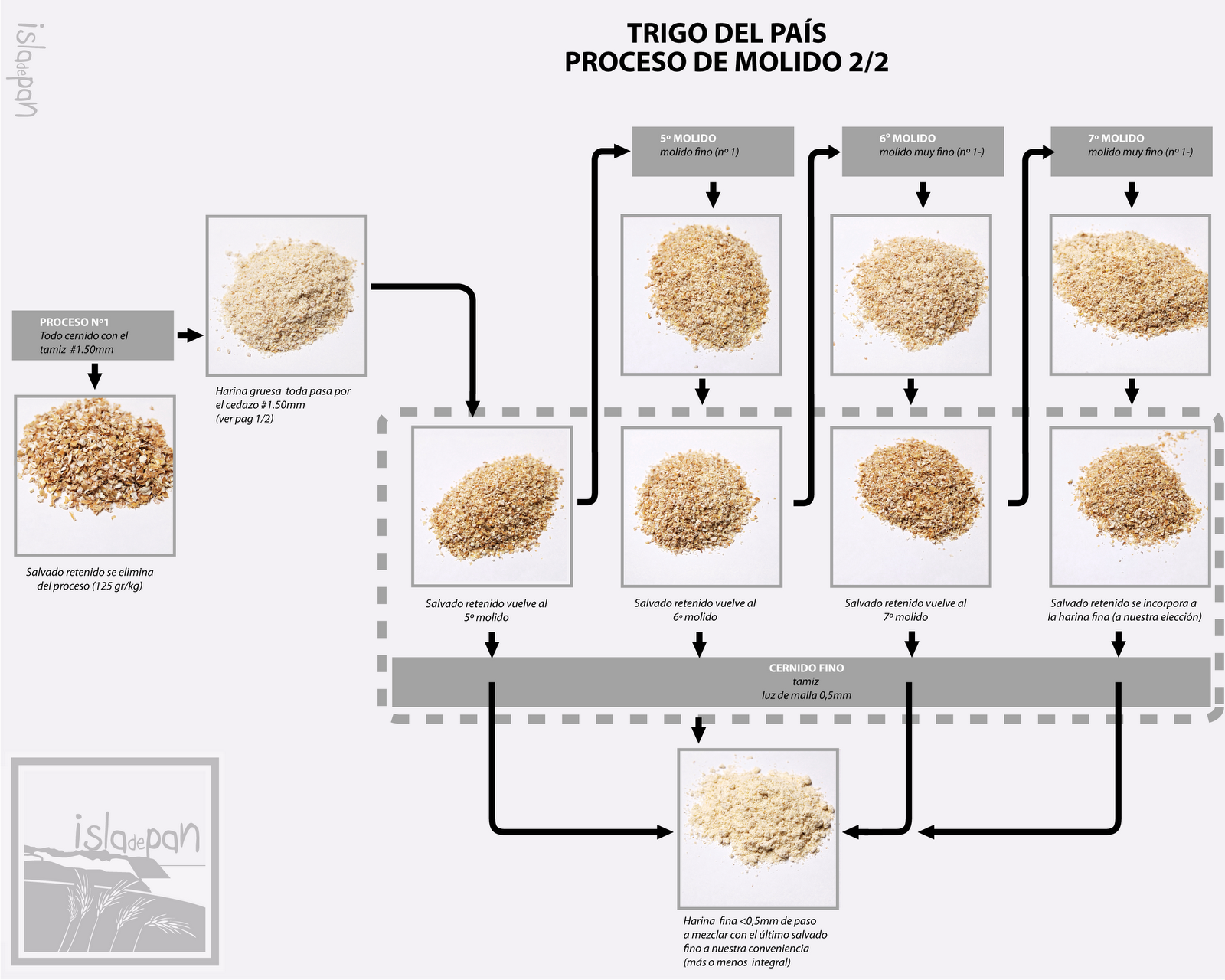 isladepan

TRIGO DEL PAÍS
PROCESO DE MOLIDO 2/2

PROCESO Nº1
Todo cernido con el tamiz #1.50mm

Salvado retenido se elimina del proceso (125 gr/kg)

Harina gruesa toda pasa por el cedazo #1.50mm (ver pag 1/2)

5º MOLIDO
molido fino (nº 1)

6º MOLIDO
molido muy fino (nº 1-)

7º MOLIDO
molido muy fino (nº 1-)

Salvado retenido vuelve al 5º molido

Salvado retenido vuelve al 6º molido

Salvado retenido vuelve al 7º molido

Salvado retenido se incorpora a la harina fina (a nuestra elección)

CERNIDO FINO
tamiz
luz de malla 0,5mm

Harina fina <0,5mm de paso a mezclar con el último salvado fino a nuestra conveniencia (más o menos integral)

isladepan