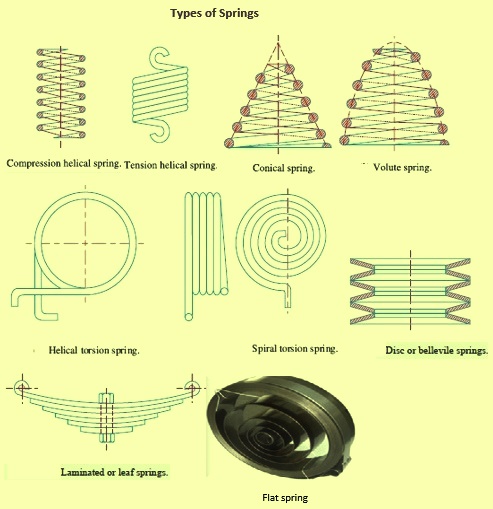 Types of Springs

Compression helical spring. Tension helical spring.

Conical spring.

Volute spring.

Helical torsion spring.

Spiral torsion spring.

Disc or bellevile springs.

Laminated or leaf springs.

Flat spring