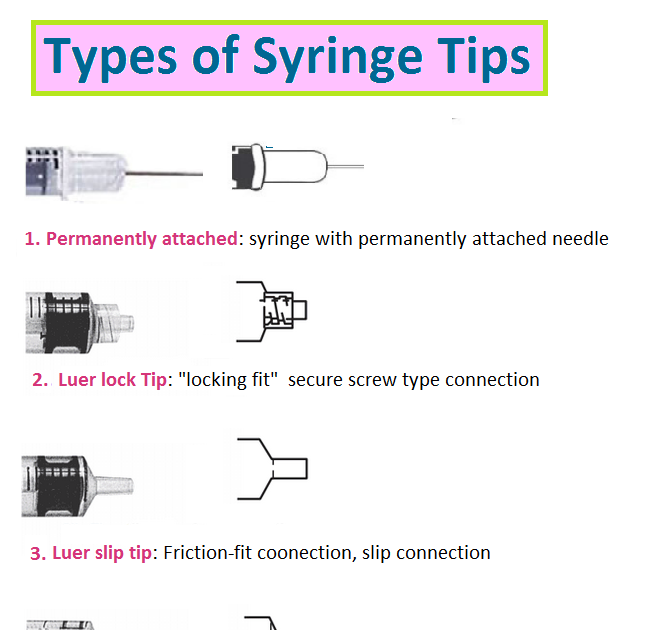 Types of Syringe Tips

1. Permanently attached: syringe with permanently attached needle

2. Luer lock Tip: "locking fit" secure screw type connection

3. Luer slip tip: Friction-fit coonection, slip connection