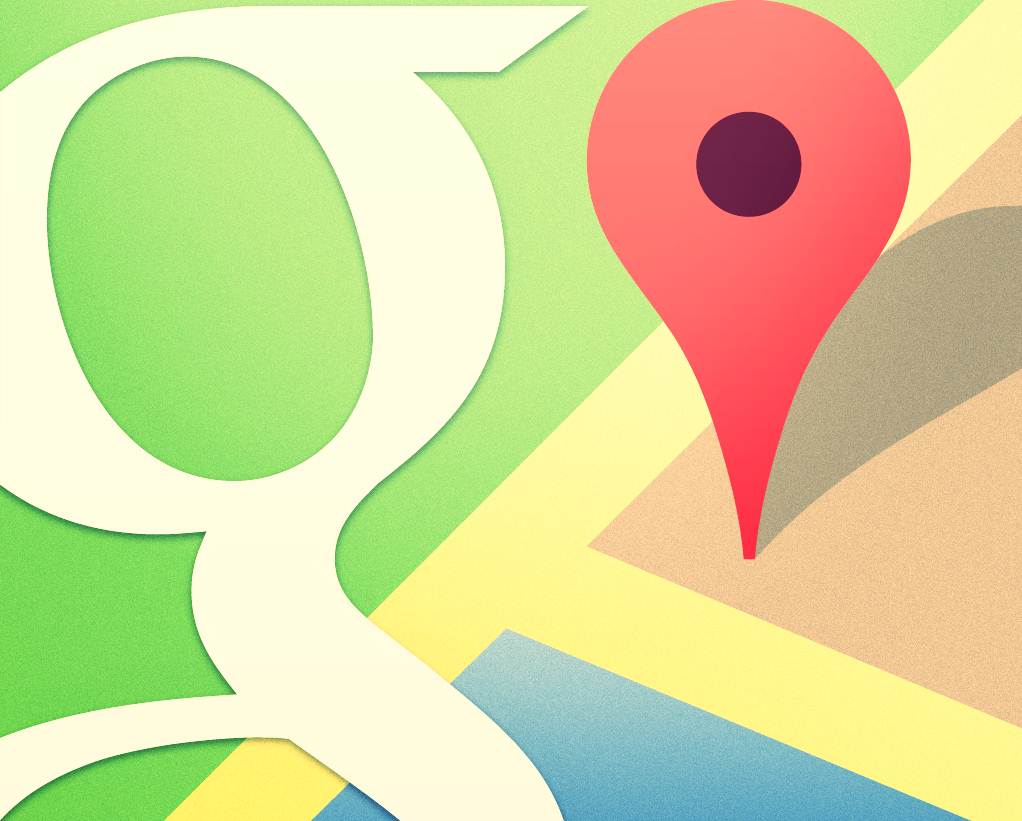 g