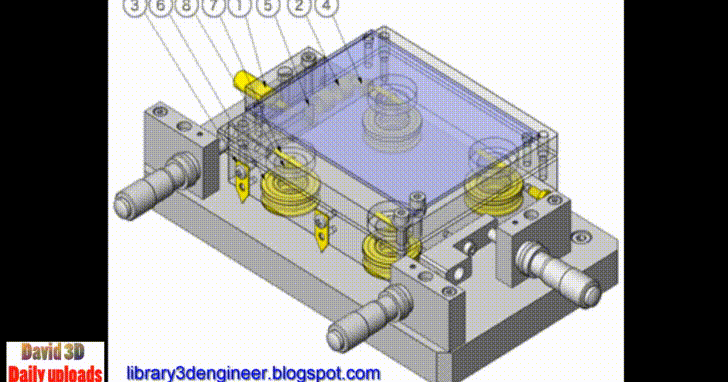 3 6 8 7 1 5 2 4

David 3D
Daily uploads

library3dengineer.blogspot.com