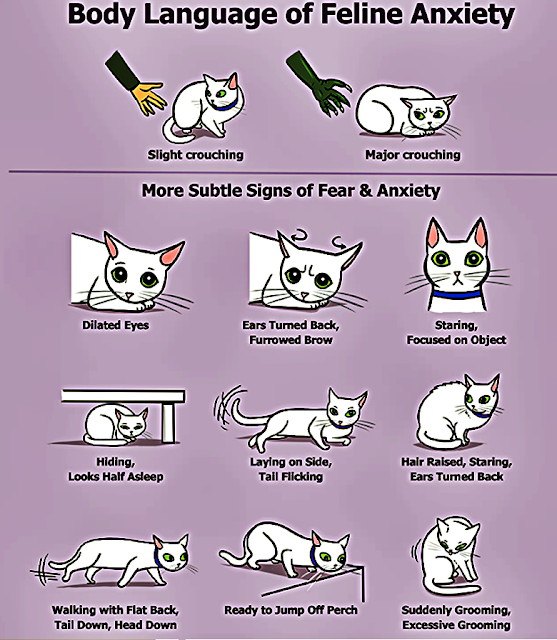 Body Language of Feline Anxiety

Slight crouching

Major crouching

More Subtle Signs of Fear & Anxiety

Dilated Eyes

Ears Turned Back, Furrowed Brow

Staring, Focused on Object

Hiding, Looks Half Asleep

Laying on Side, Tail Flicking

Hair Raised, Staring, Ears Turned Back

Walking with Flat Back, Tail Down, Head Down

Ready to Jump Off Perch

Suddenly Grooming, Excessive Grooming