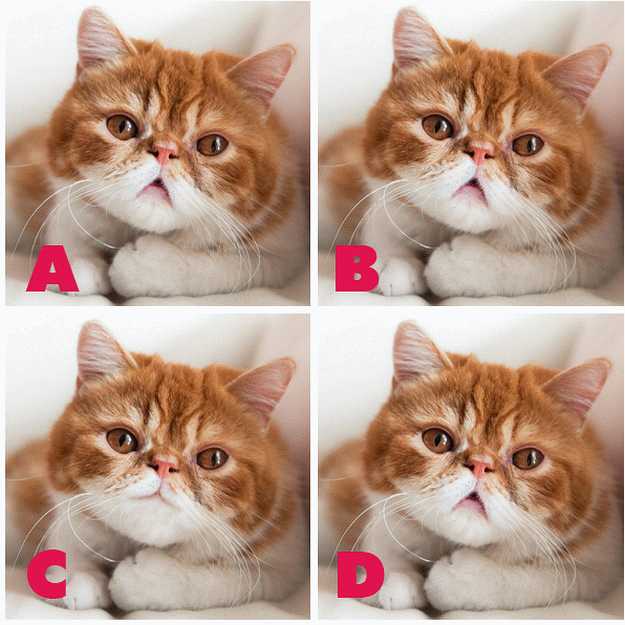 A

B

C

D