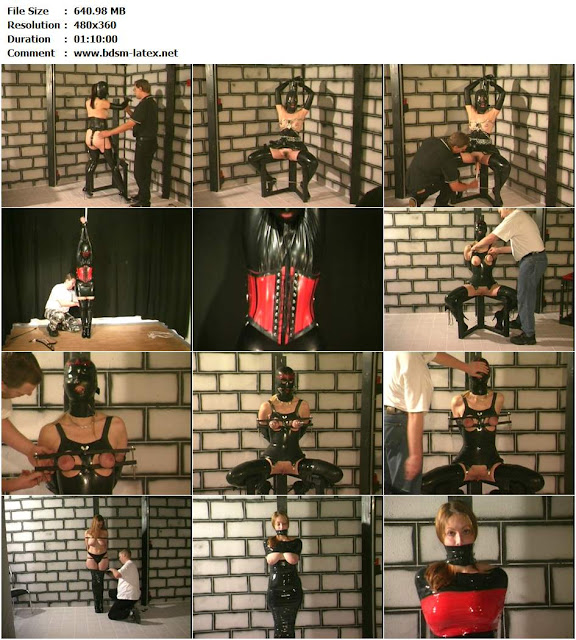 File Size : 640.98 MB
Resolution : 480x360
Duration : 01:10:00
Comment : www.bdsm-latex.net