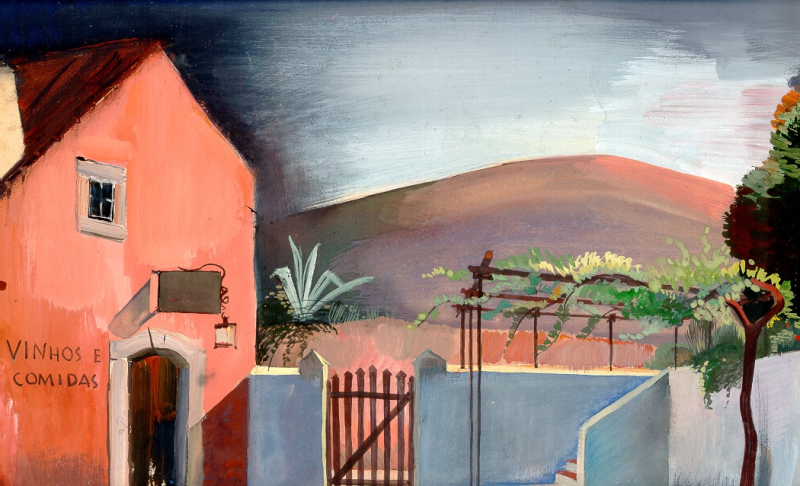 VINHOS E
COMIDAS