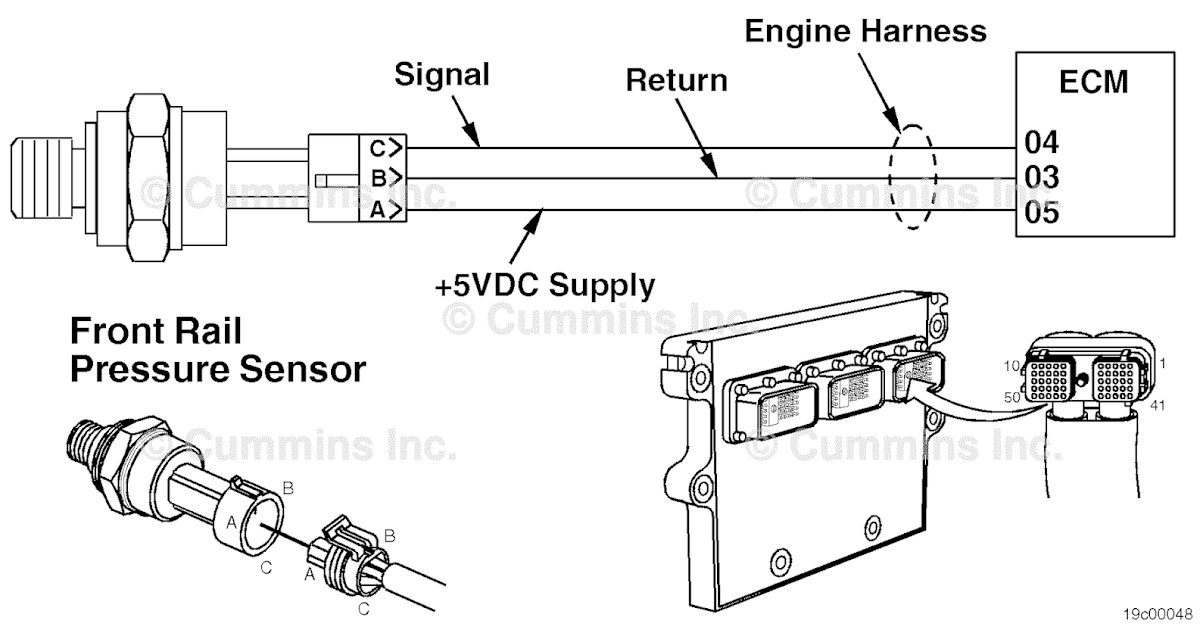 Engine Harness

Signal

Return

ECM

C>
B>
A>

04
03
05

© Cummins Inc.

© Cummins Inc.

+5VDC Supply

© Cummins Inc.

Front Rail Pressure Sensor

© Cummins Inc.

© Cummins Inc.

B
A
C

B
A
C

10
1
50
41

19c00048