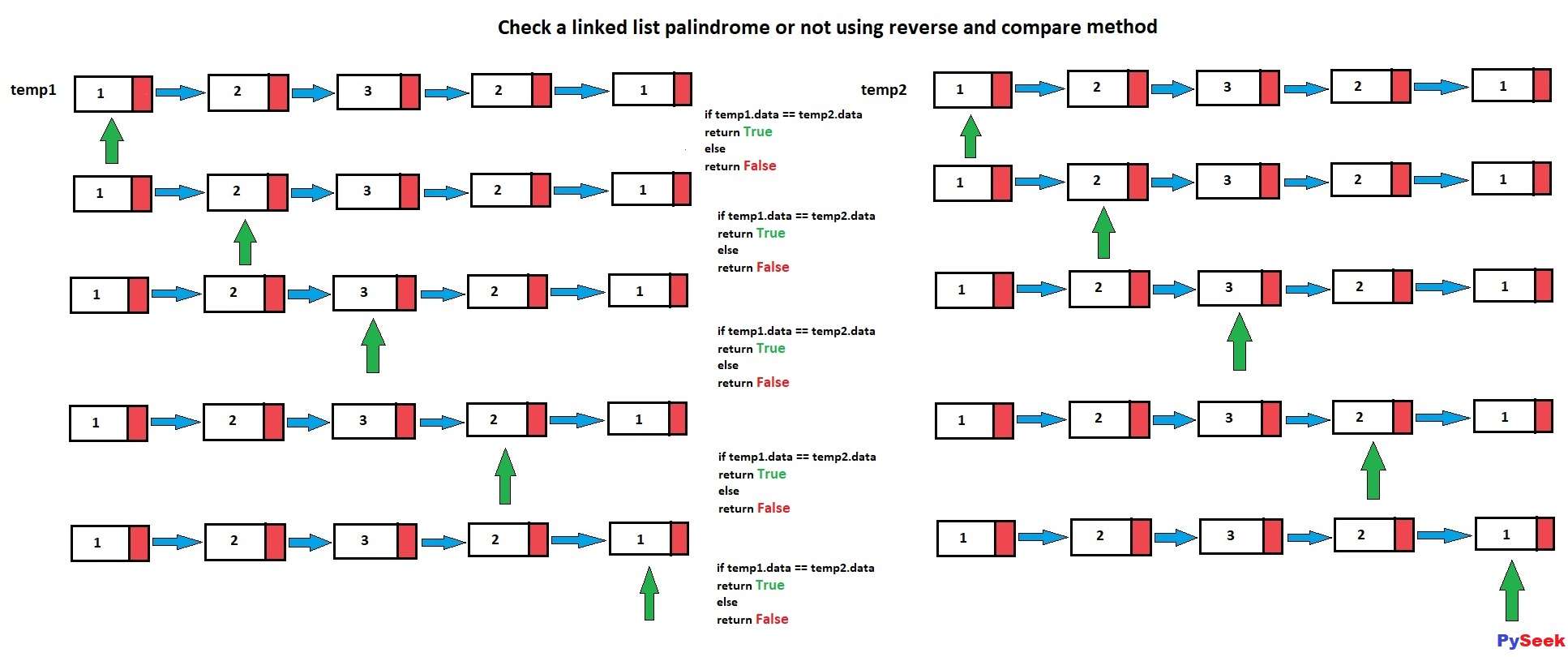 Check a linked list palindrome or not using reverse and compare method

temp1

1 2 3 2 1

1 2 3 2 1

1 2 3 2 1

1 2 3 2 1

1 2 3 2 1

if temp1.data == temp2.data
return True
else
return False

if temp1.data == temp2.data
return True
else
return False

if temp1.data == temp2.data
return True
else
return False

if temp1.data == temp2.data
return True
else
return False

if temp1.data == temp2.data
return True
else
return False

temp2

1 2 3 2 1

1 2 3 2 1

1 2 3 2 1

1 2 3 2 1

1 2 3 2 1

PySeek