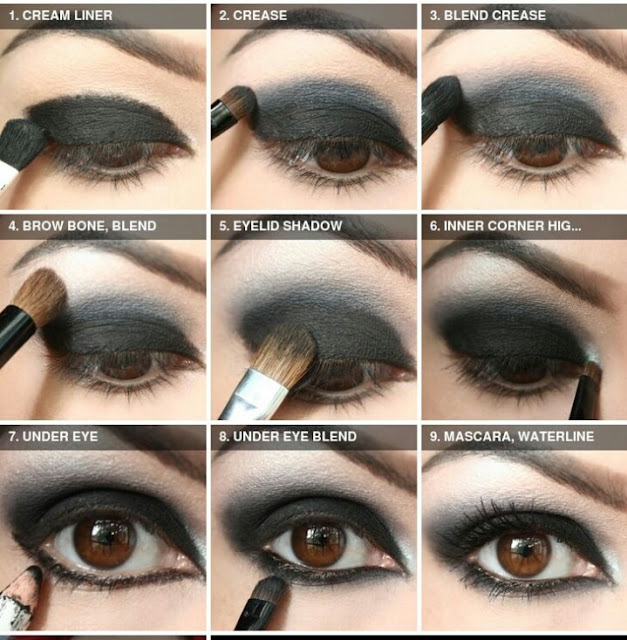 1. CREAM LINER
2. CREASE
3. BLEND CREASE
4. BROW BONE, BLEND
5. EYELID SHADOW
6. INNER CORNER HIG...
7. UNDER EYE
8. UNDER EYE BLEND
9. MASCARA, WATERLINE