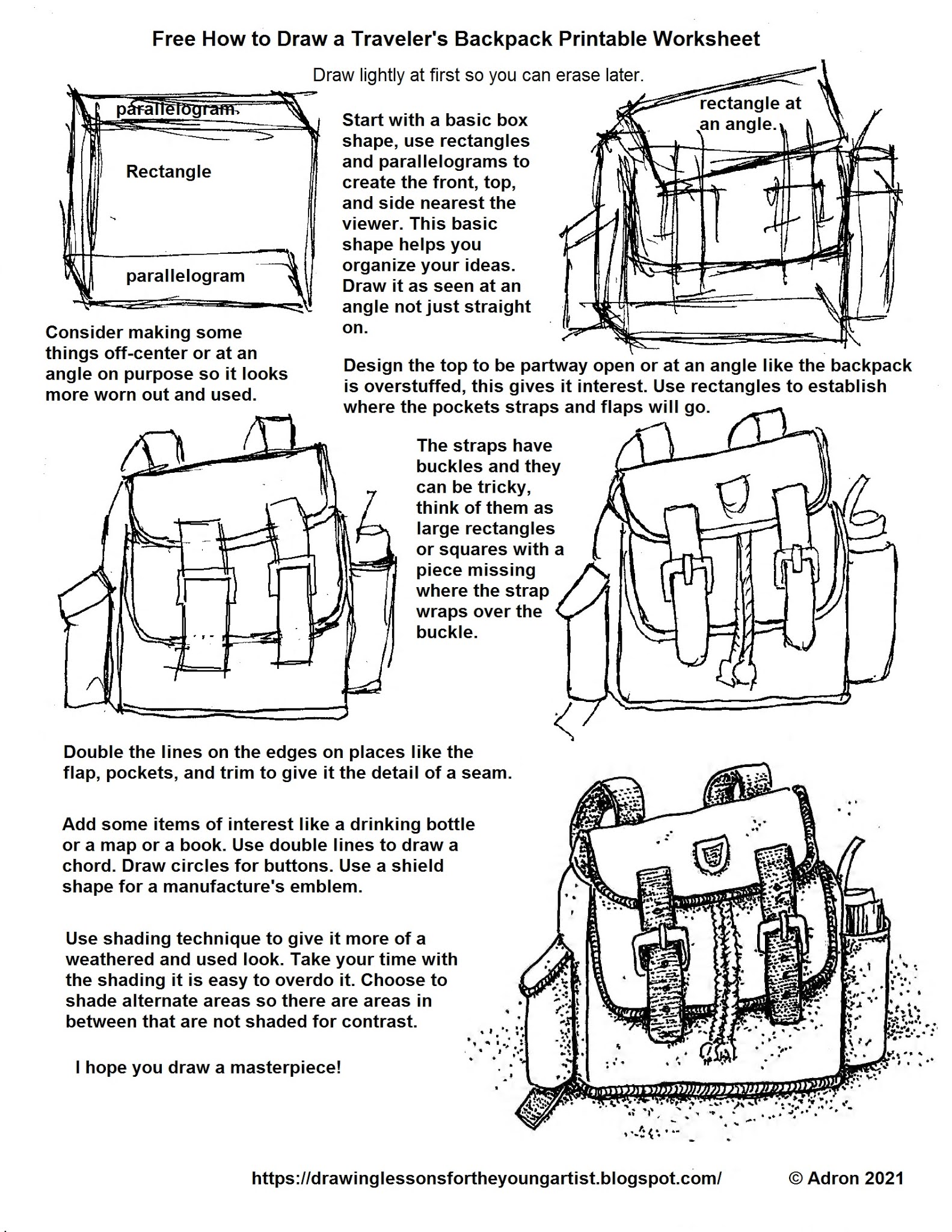 Free How to Draw a Traveler's Backpack Printable Worksheet

Draw lightly at first so you can erase later.

parallelogram

Rectangle

parallelogram

Start with a basic box shape, use rectangles and parallelograms to create the front, top, and side nearest the viewer. This basic shape helps you organize your ideas. Draw it as seen at an angle not just straight on.

rectangle at an angle.

Consider making some things off-center or at an angle on purpose so it looks more worn out and used.

Design the top to be partway open or at an angle like the backpack is overstuffed, this gives it interest. Use rectangles to establish where the pockets straps and flaps will go.

The straps have buckles and they can be tricky, think of them as large rectangles or squares with a piece missing where the strap wraps over the buckle.

Double the lines on the edges on places like the flap, pockets, and trim to give it the detail of a seam.

Add some items of interest like a drinking bottle or a map or a book. Use double lines to draw a chord. Draw circles for buttons. Use a shield shape for a manufacture's emblem.

Use shading technique to give it more of a weathered and used look. Take your time with the shading it is easy to overdo it. Choose to shade alternate areas so there are areas in between that are not shaded for contrast.

I hope you draw a masterpiece!

https://drawinglessonsfortheyoungartist.blogspot.com/ © Adron 2021