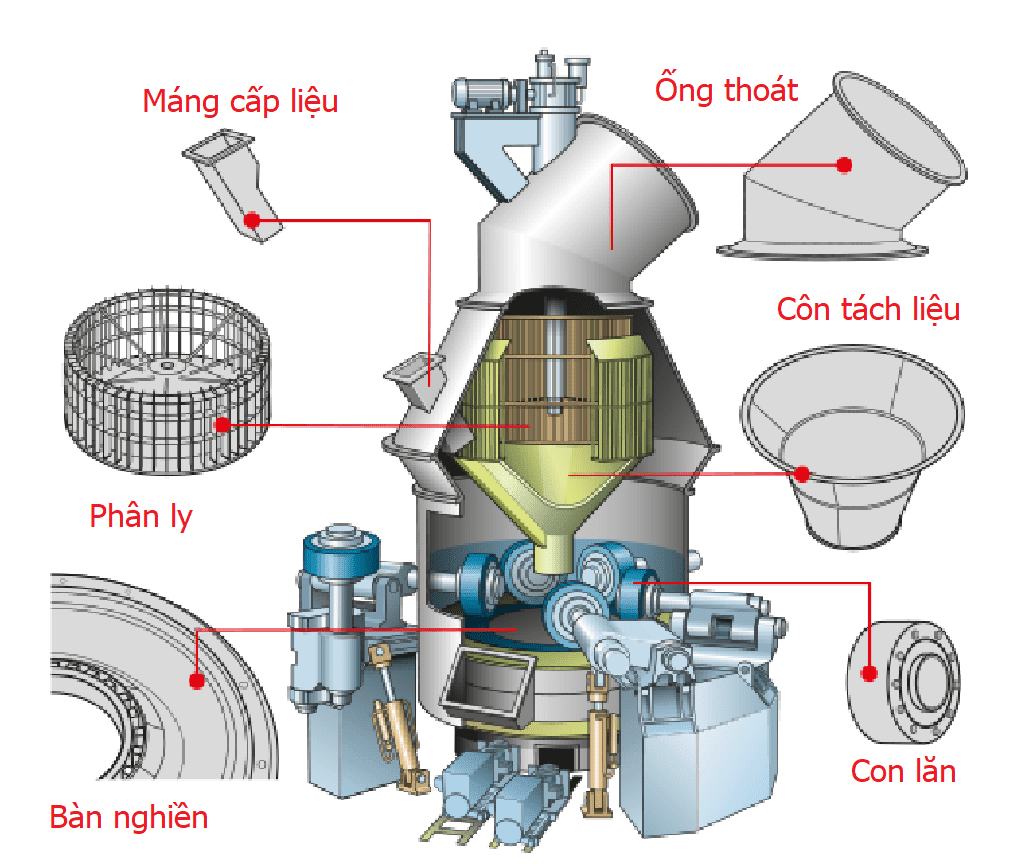 Máng cấp liệu

Ống thoát

Côn tách liệu

Phân ly

Con lăn

Bàn nghiền