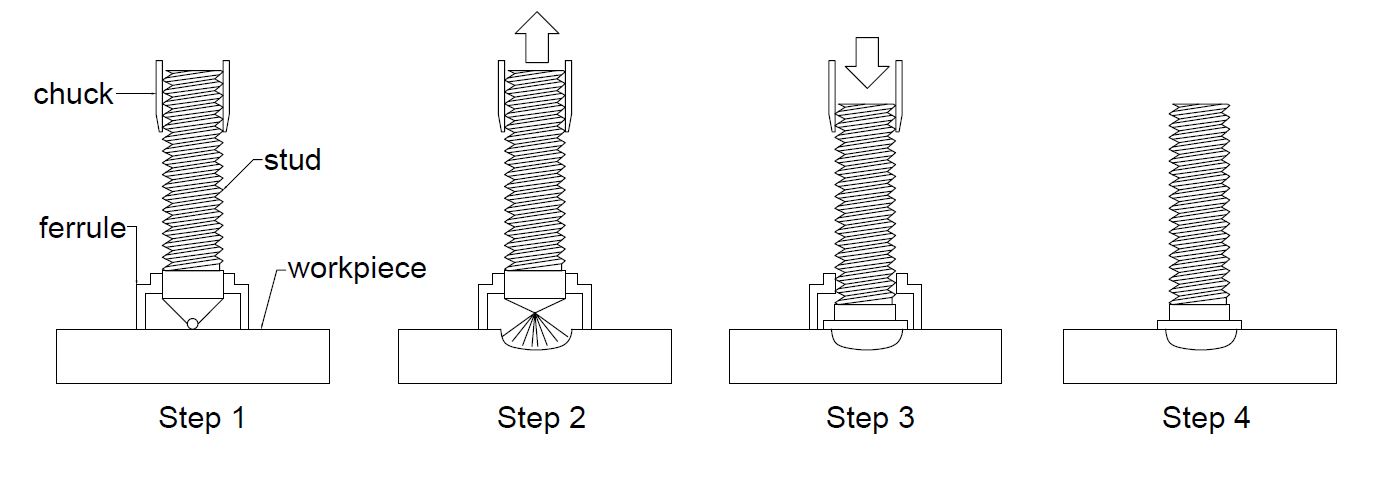 chuck
stud
ferrule
workpiece

Step 1

Step 2

Step 3

Step 4