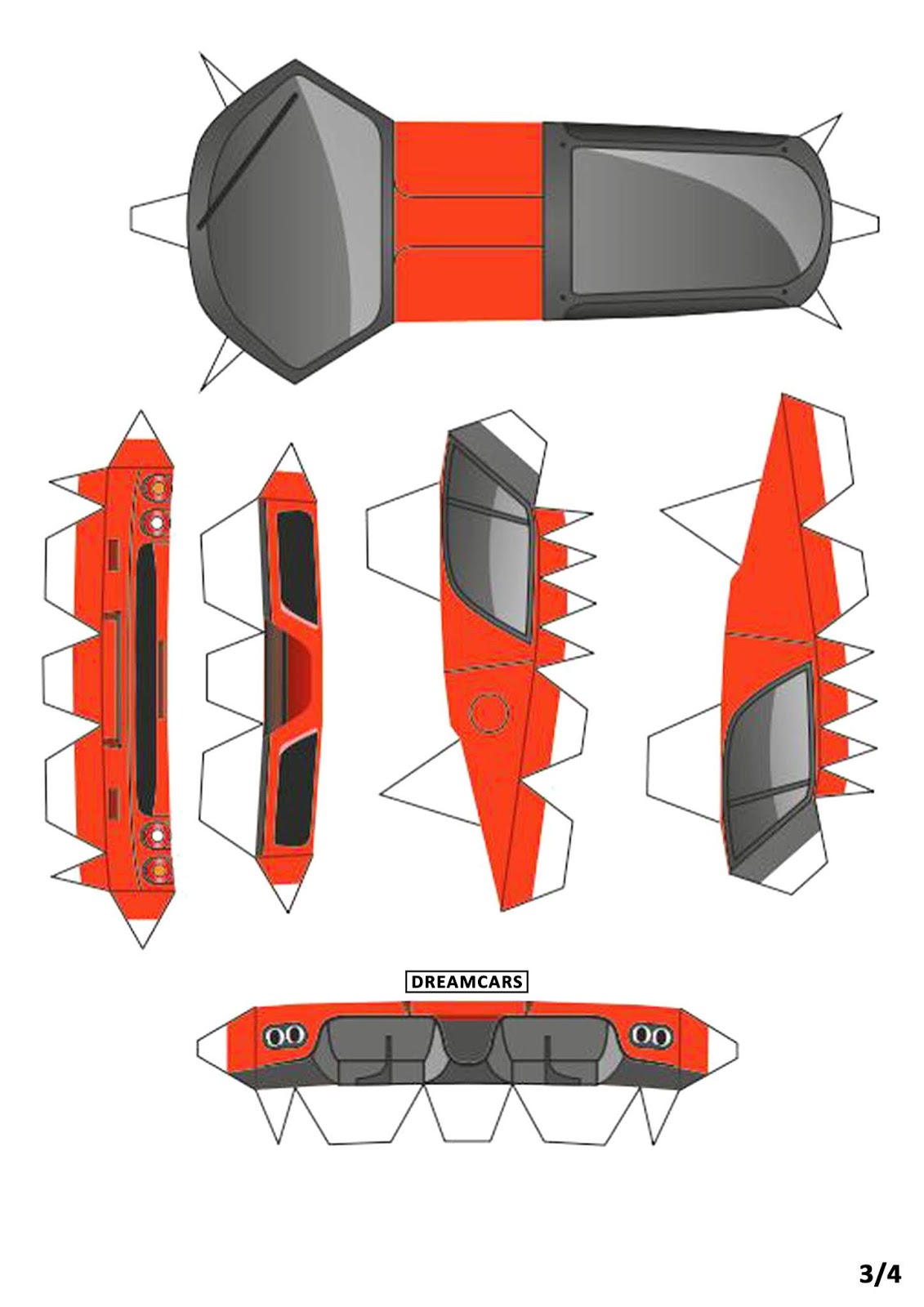 DREAMCARS

3/4