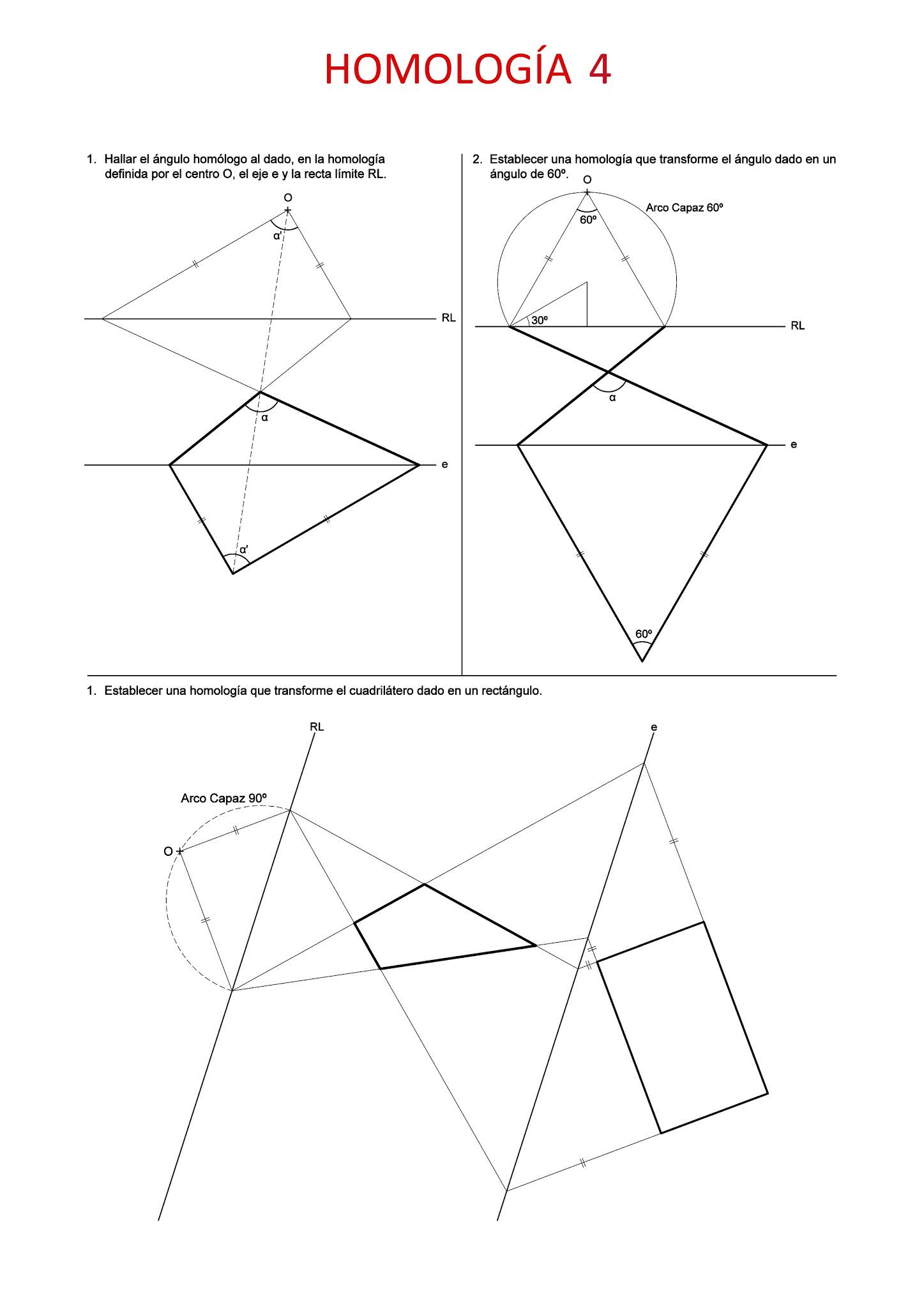 HOMOLOGÍA 4

1. Hallar el ángulo homólogo al dado, en la homología definida por el centro O, el eje e y la recta límite RL.

O

α'

RL

α

e

α'

2. Establecer una homología que transforme el ángulo dado en un ángulo de 60º.

O

60º

Arco Capaz 60º

30º

RL

α

e

60º

1. Establecer una homología que transforme el cuadrilátero dado en un rectángulo.

RL

e

Arco Capaz 90º

O