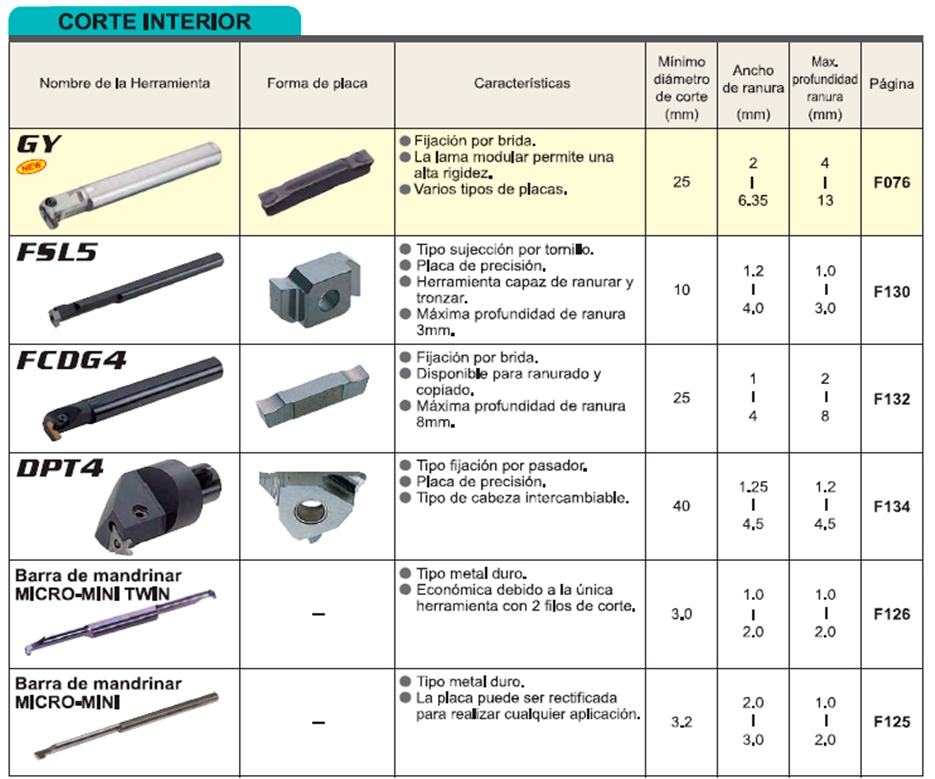 CORTE INTERIOR

| Nombre de la Herramienta | Forma de placa | Características | Mínimo diámetro de corte (mm) | Ancho de ranura (mm) | Max. profundidad ranura (mm) | Página |
|---|---|---|---|---|---|---|
| GY NEW | | ● Fijación por brida. ● La lama modular permite una alta rigidez. ● Varios tipos de placas. | 25 | 2 I 6.35 | 4 I 13 | F076 |
| FSL5 | | ● Tipo sujección por tornillo. ● Placa de precisión. ● Herramienta capaz de ranurar y tronzar. ● Máxima profundidad de ranura 3mm. | 10 | 1.2 I 4.0 | 1.0 I 3.0 | F130 |
| FCDG4 | | ● Fijación por brida. ● Disponible para ranurado y copiado. ● Máxima profundidad de ranura 8mm. | 25 | 1 I 4 | 2 I 8 | F132 |
| DPT4 | | ● Tipo fijación por pasador. ● Placa de precisión. ● Tipo de cabeza intercambiable. | 40 | 1.25 I 4.5 | 1.2 I 4.5 | F134 |
| Barra de mandrinar MICRO-MINI TWIN | – | ● Tipo metal duro. ● Económica debido a la única herramienta con 2 filos de corte. | 3.0 | 1.0 I 2.0 | 1.0 I 2.0 | F126 |
| Barra de mandrinar MICRO-MINI | – | ● Tipo metal duro. ● La placa puede ser rectificada para realizar cualquier aplicación. | 3.2 | 2.0 I 3.0 | 1.0 I 2.0 | F125 |