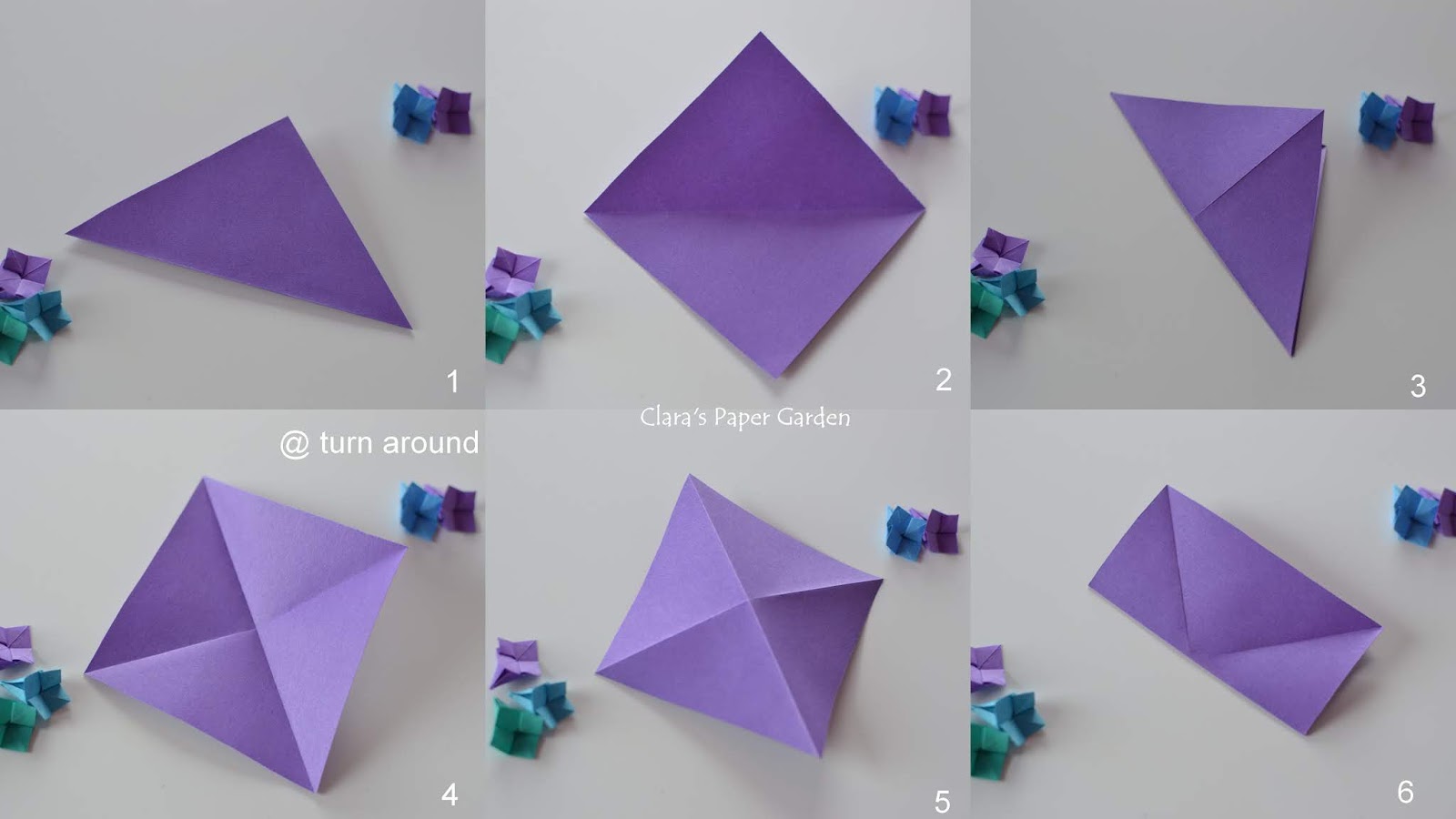 1

2

3

@ turn around

Clara's Paper Garden

4

5

6