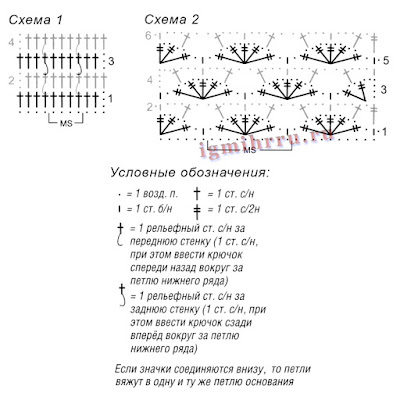 Схема 1

4
3
2
1
MS

Схема 2

6
5
4
3
2
1
MS

igmihrru.ru

Условные обозначения:

= 1 возд. п.
= 1 ст. с/н
= 1 ст. б/н
= 1 ст. с/2н
= 1 рельефный ст. с/н за переднюю стенку (1 ст. с/н, при этом ввести крючок спереди назад вокруг за петлю нижнего ряда)
= 1 рельефный ст. с/н за заднюю стенку (1 ст. с/н, при этом ввести крючок сзади вперёд вокруг за петлю нижнего ряда)

Если значки соединяются внизу, то петли вяжут в одну и ту же петлю основания