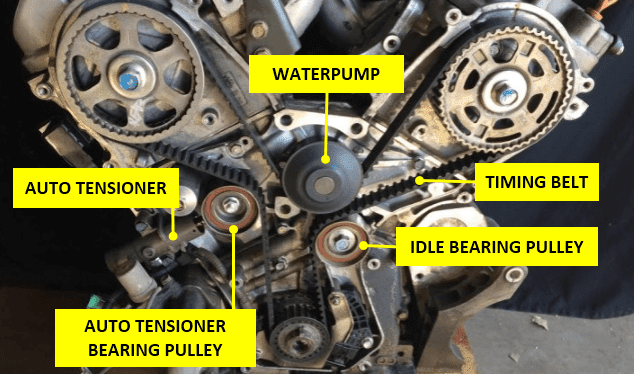 WATERPUMP

AUTO TENSIONER

TIMING BELT

IDLE BEARING PULLEY

AUTO TENSIONER BEARING PULLEY