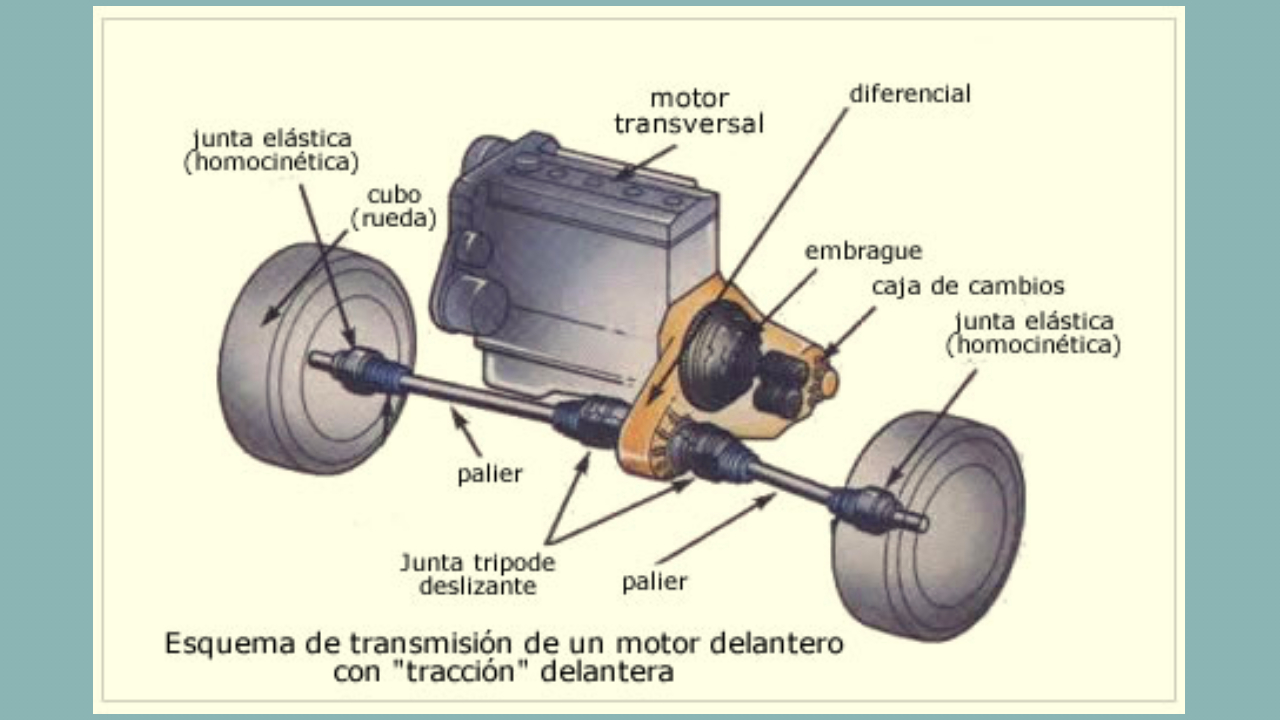 junta elástica
(homocinética)

cubo
(rueda)

motor
transversal

diferencial

embrague

caja de cambios

junta elástica
(homocinética)

palier

Junta tripode
deslizante

palier

Esquema de transmisión de un motor delantero con "tracción" delantera