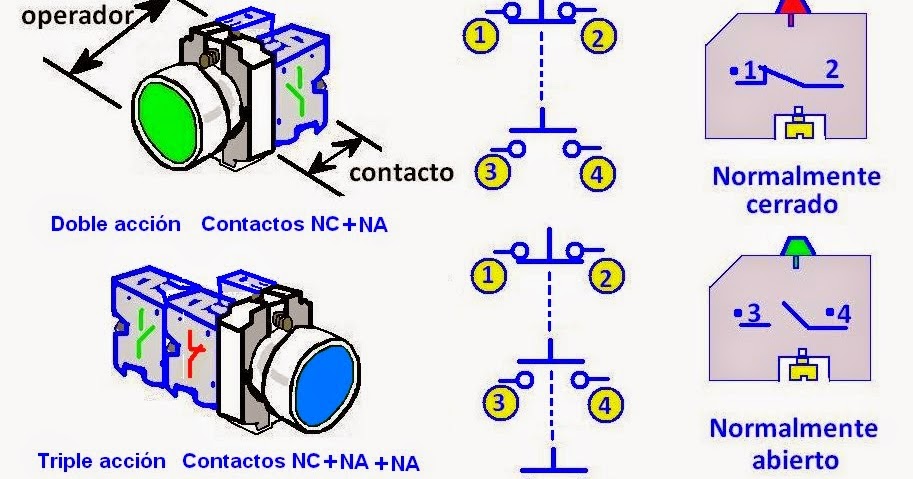 operador

contacto

Doble acción Contactos NC+NA

Triple acción Contactos NC+NA +NA

1 2

3 4

1 2

3 4

1 2

Normalmente cerrado

3 4

Normalmente abierto