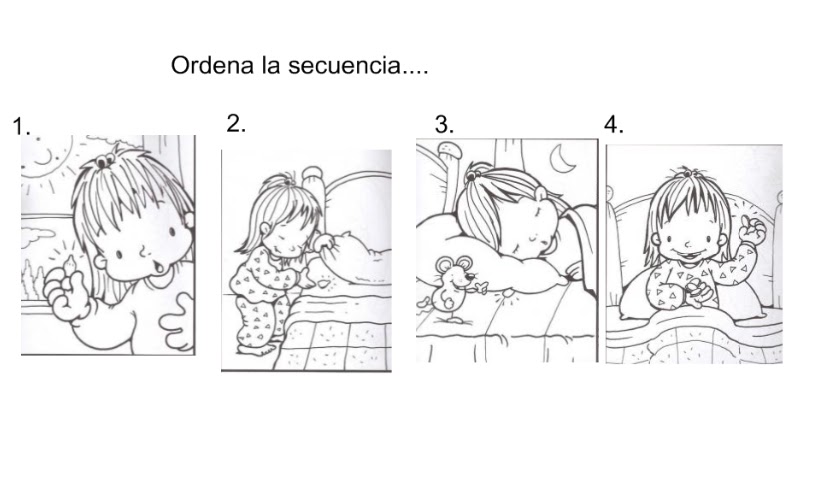 Ordena la secuencia....

1.

2.

3.

4.