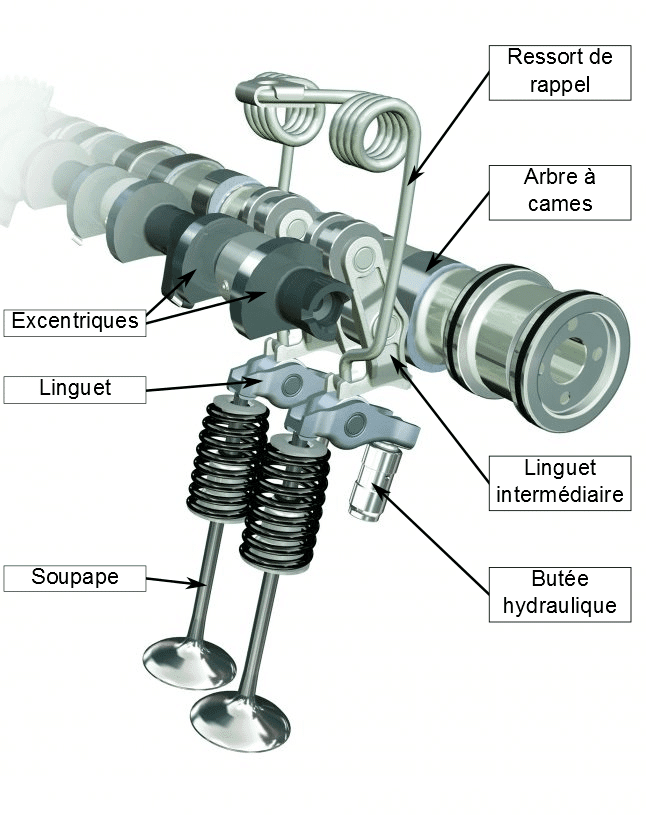 Ressort de rappel

Arbre à cames

Excentriques

Linguet

Linguet intermédiaire

Soupape

Butée hydraulique