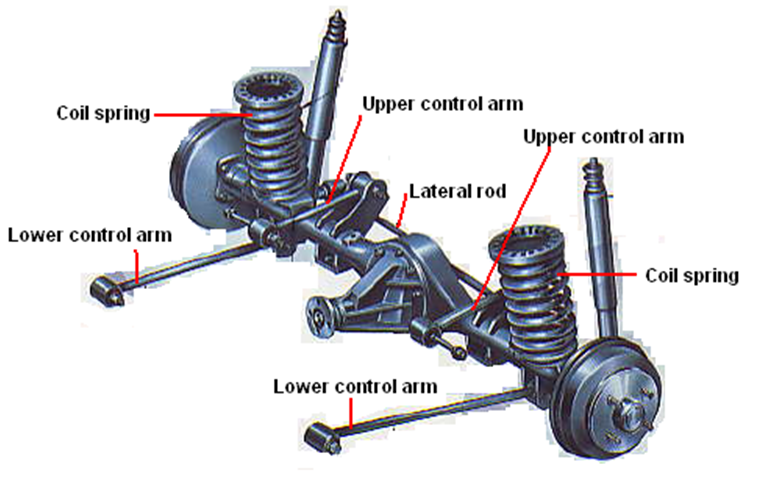 Coil spring
Upper control arm
Upper control arm
Lateral rod
Lower control arm
Coil spring
Lower control arm