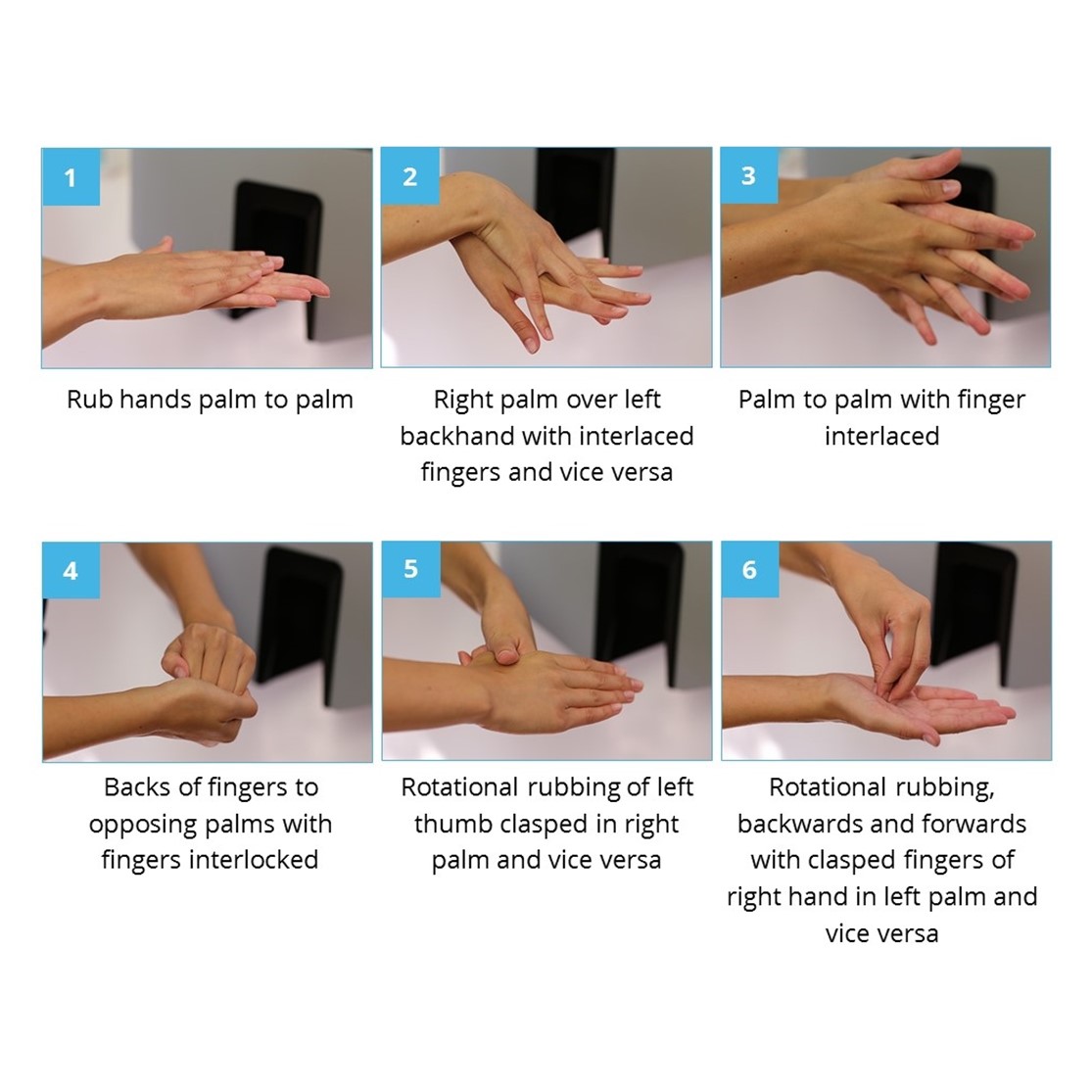 1

Rub hands palm to palm

2

Right palm over left backhand with interlaced fingers and vice versa

3

Palm to palm with finger interlaced

4

Backs of fingers to opposing palms with fingers interlocked

5

Rotational rubbing of left thumb clasped in right palm and vice versa

6

Rotational rubbing, backwards and forwards with clasped fingers of right hand in left palm and vice versa