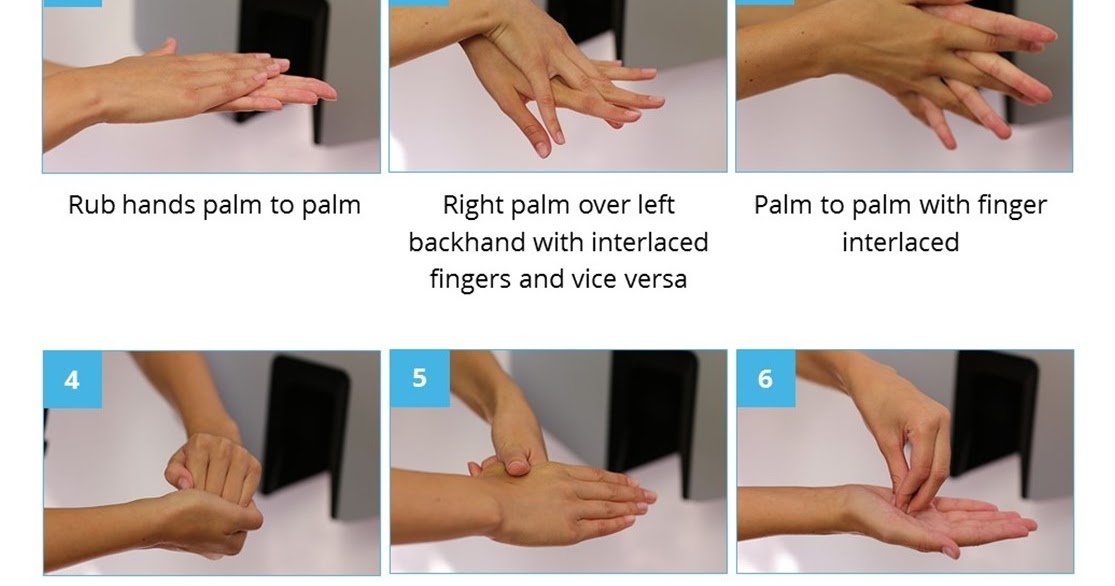 Rub hands palm to palm

Right palm over left backhand with interlaced fingers and vice versa

Palm to palm with finger interlaced

4

5

6