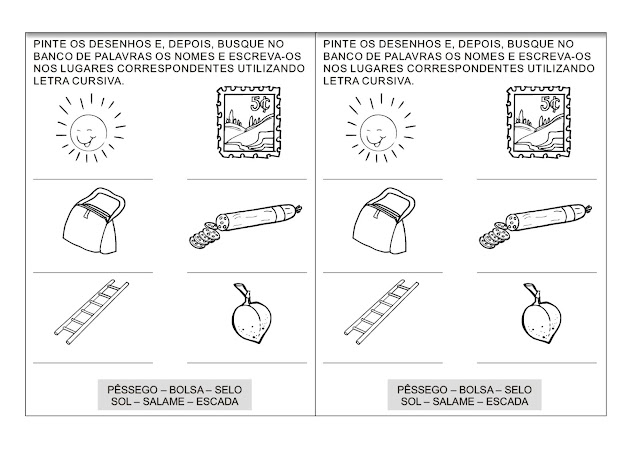 PINTE OS DESENHOS E, DEPOIS, BUSQUE NO BANCO DE PALAVRAS OS NOMES E ESCREVA-OS NOS LUGARES CORRESPONDENTES UTILIZANDO LETRA CURSIVA.

5¢

PÊSSEGO – BOLSA – SELO
SOL – SALAME – ESCADA

PINTE OS DESENHOS E, DEPOIS, BUSQUE NO BANCO DE PALAVRAS OS NOMES E ESCREVA-OS NOS LUGARES CORRESPONDENTES UTILIZANDO LETRA CURSIVA.

5¢

PÊSSEGO – BOLSA – SELO
SOL – SALAME – ESCADA