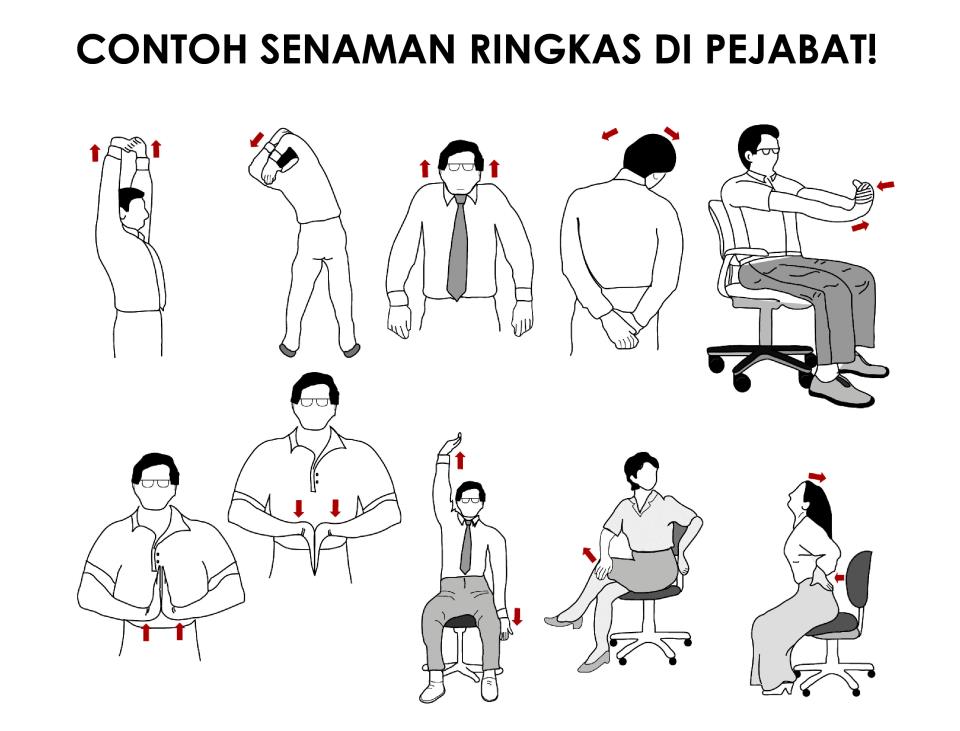 CONTOH SENAMAN RINGKAS DI PEJABAT!