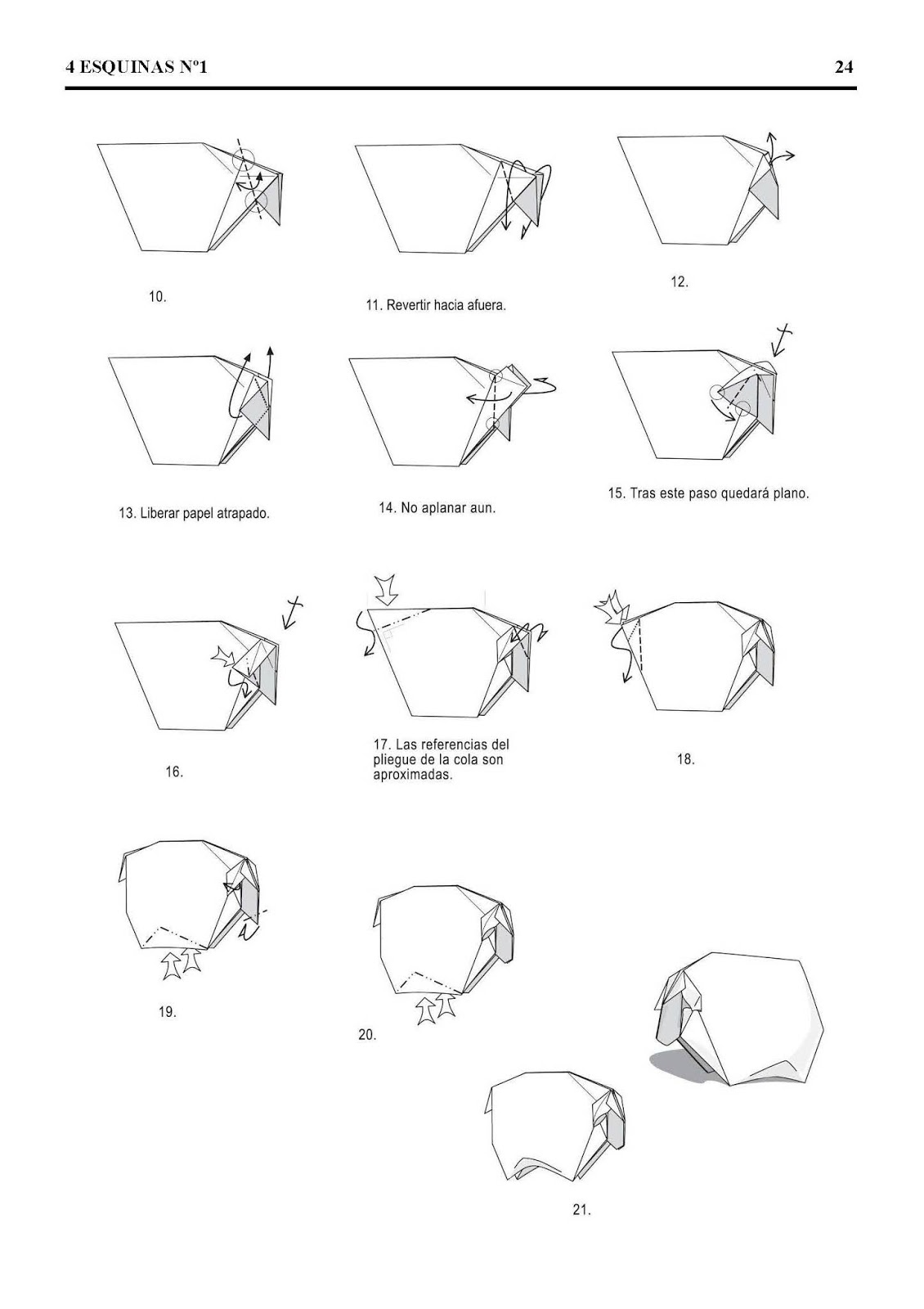 4 ESQUINAS Nº1

24

10.

11. Revertir hacia afuera.

12.

13. Liberar papel atrapado.

14. No aplanar aun.

15. Tras este paso quedará plano.

16.

17. Las referencias del pliegue de la cola son aproximadas.

18.

19.

20.

21.