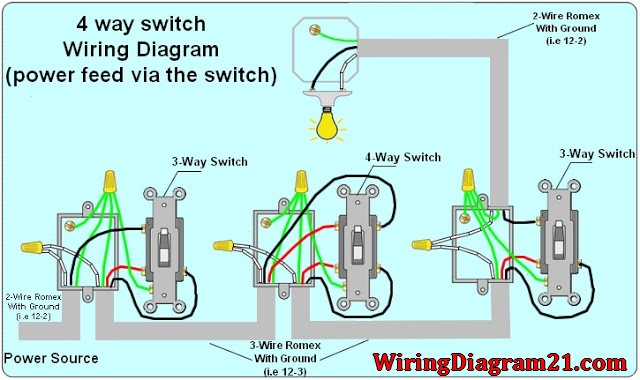 4 way switch
Wiring Diagram
(power feed via the switch)

2-Wire Romex
With Ground
(i.e 12-2)

3-Way Switch

4-Way Switch

3-Way Switch

2-Wire Romex
With Ground
(i.e 12-2)

Power Source

3-Wire Romex
With Ground
(i.e 12-3)

WiringDiagram21.com