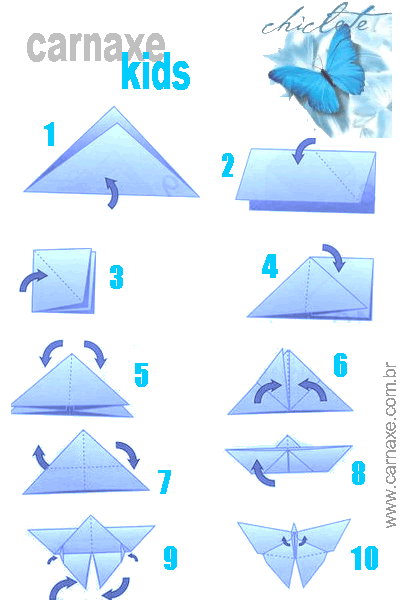 carnaxe
kids

chiclete

1

2

3

4

5

6

7

8

9

10

www.carnaxe.com.br