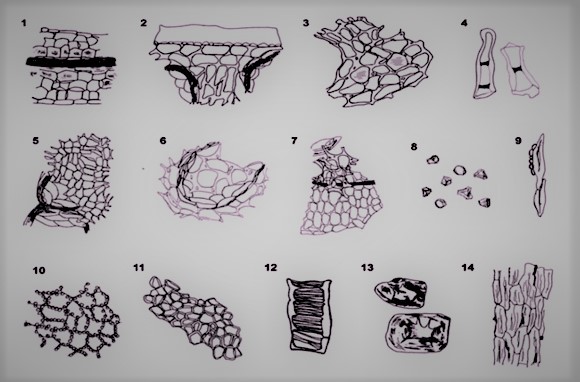 1
2
3
4
5
6
7
8
9
10
11
12
13
14