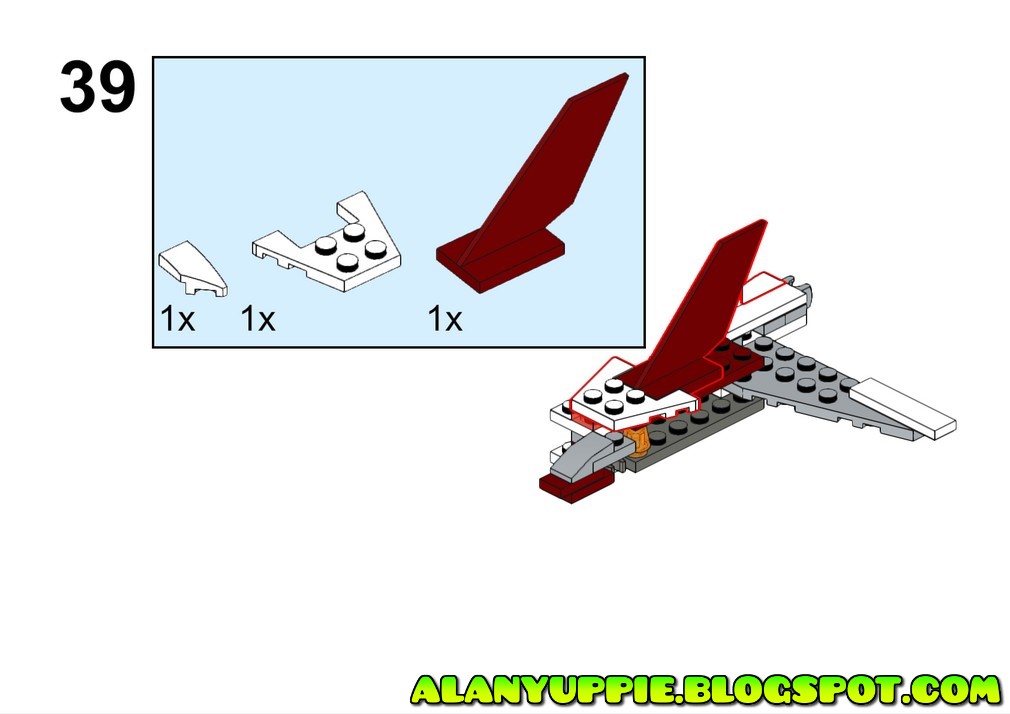 39

1x 1x 1x

ALANYUPPIE.BLOGSPOT.COM