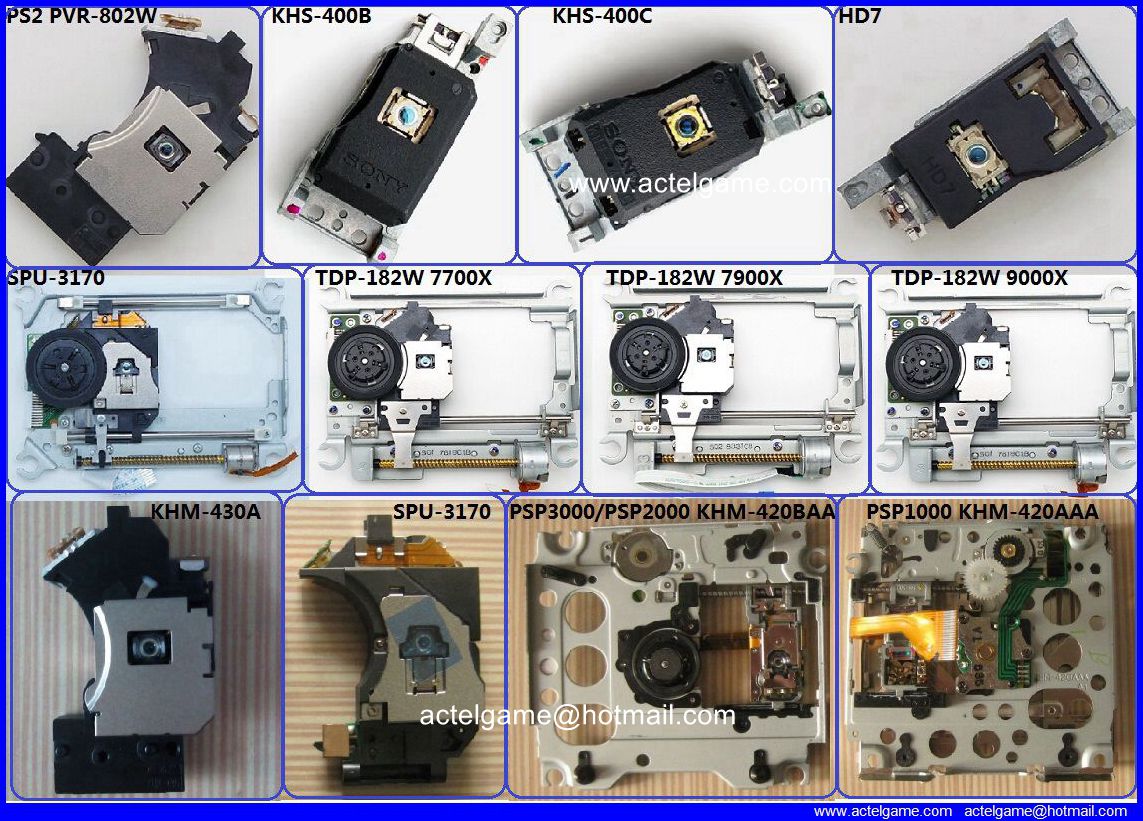 PS2 PVR-802W

KHS-400B

SONY

KHS-400C

SONY

www.actelgame.com

HD7

HD7

SPU-3170

TDP-182W 7700X

TDP-182W 7900X

TDP-182W 9000X

KHM-430A

SPU-3170

PSP3000/PSP2000 KHM-420BAA

PSP1000 KHM-420AAA

actelgame@hotmail.com

www.actelgame.com actelgame@hotmail.com