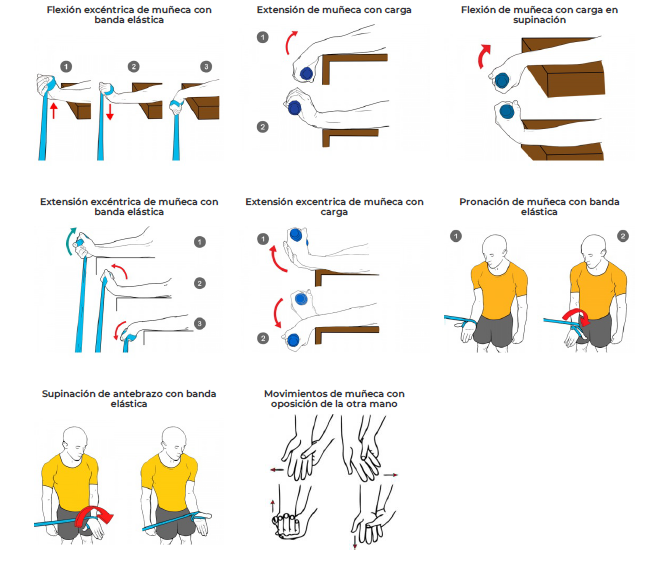 Flexión excéntrica de muñeca con banda elástica

1 2 3

Extensión de muñeca con carga

1

2

Flexión de muñeca con carga en supinación

Extensión excéntrica de muñeca con banda elástica

1

2

3

Extensión excentrica de muñeca con carga

1

2

Pronación de muñeca con banda elástica

1 2

Supinación de antebrazo con banda elástica

Movimientos de muñeca con oposición de la otra mano