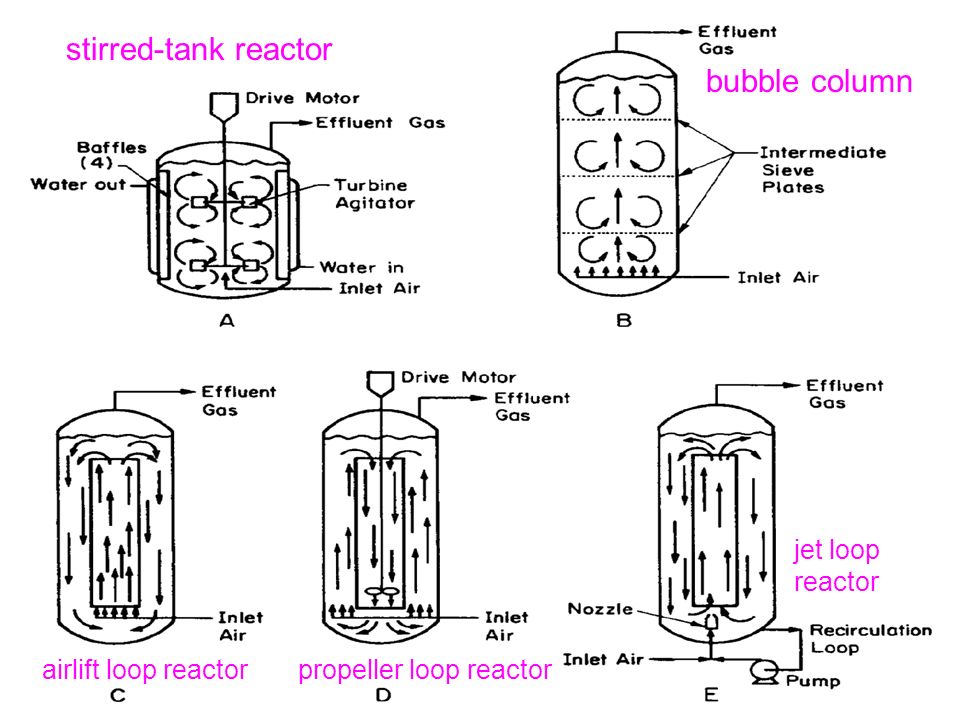 stirred-tank reactor

Drive Motor
Effluent Gas
Baffles (4)
Water out
Turbine Agitator
Water in
Inlet Air
A

Effluent Gas
bubble column
Intermediate Sieve Plates
Inlet Air
B

Effluent Gas
Inlet Air
airlift loop reactor
C

Drive Motor
Effluent Gas
Inlet Air
propeller loop reactor
D

Effluent Gas
jet loop reactor
Nozzle
Recirculation Loop
Inlet Air
Pump
E