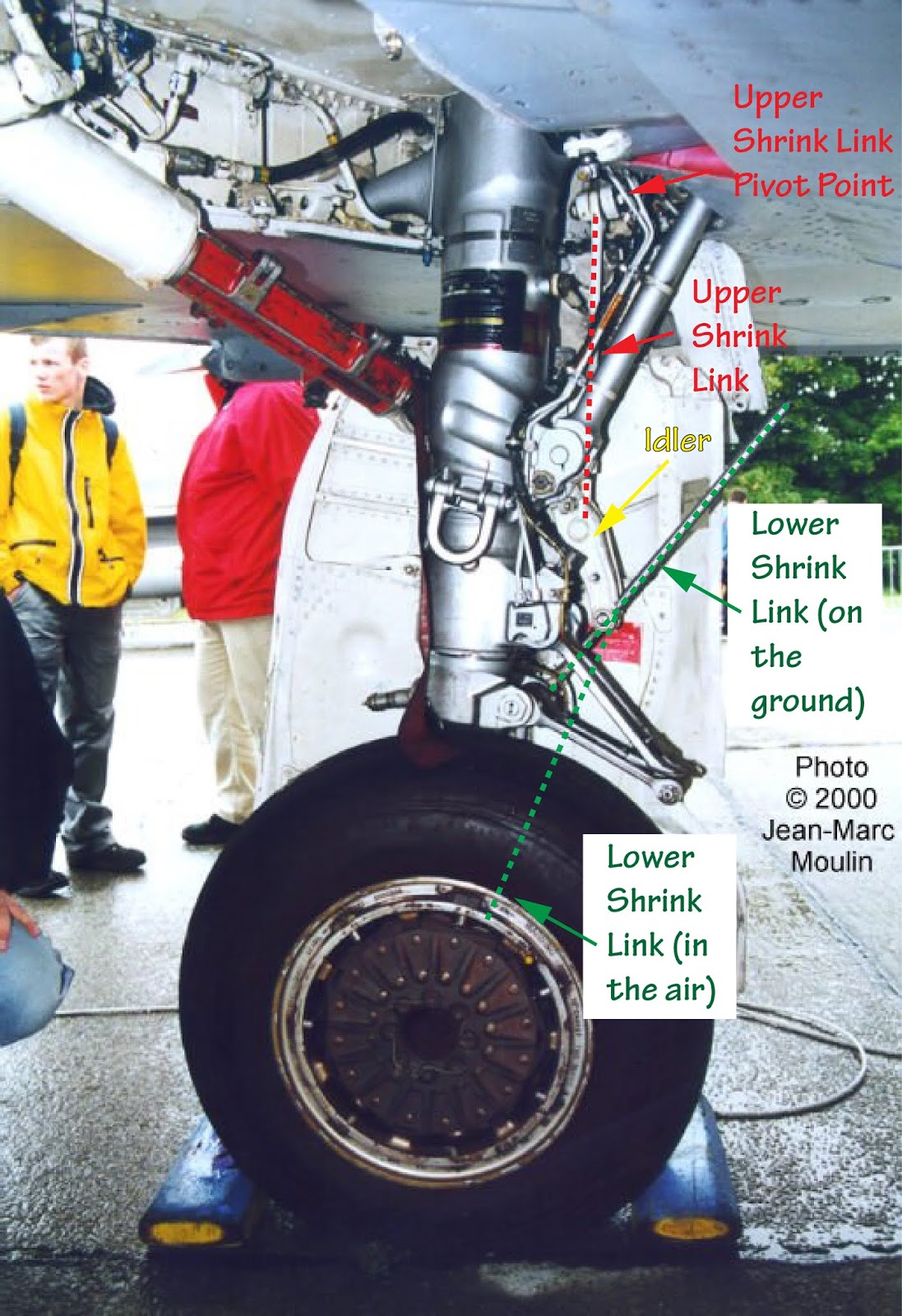 Upper Shrink Link Pivot Point

Upper Shrink Link

Idler

Lower Shrink Link (on the ground)

Photo © 2000 Jean-Marc Moulin

Lower Shrink Link (in the air)