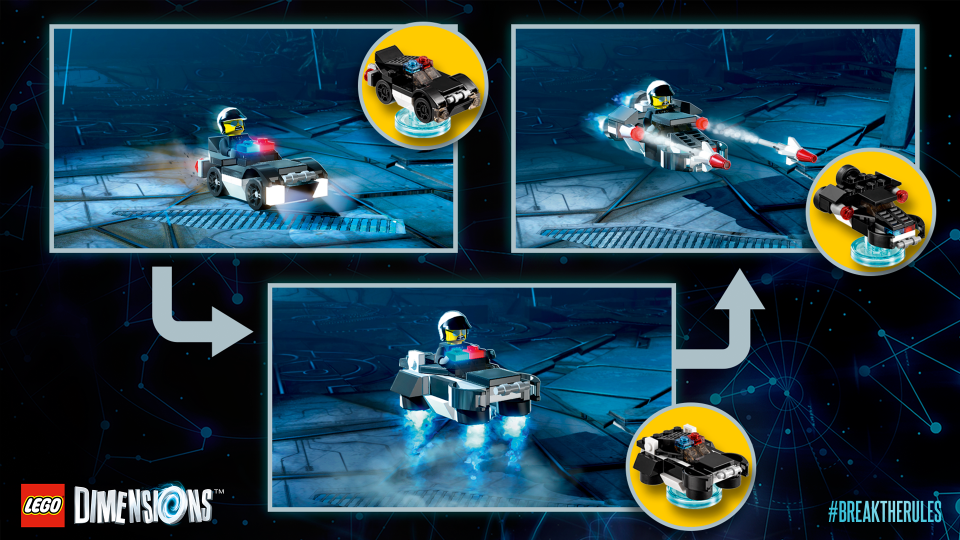 LEGO DIMENSIONS™

#BREAKTHERULES