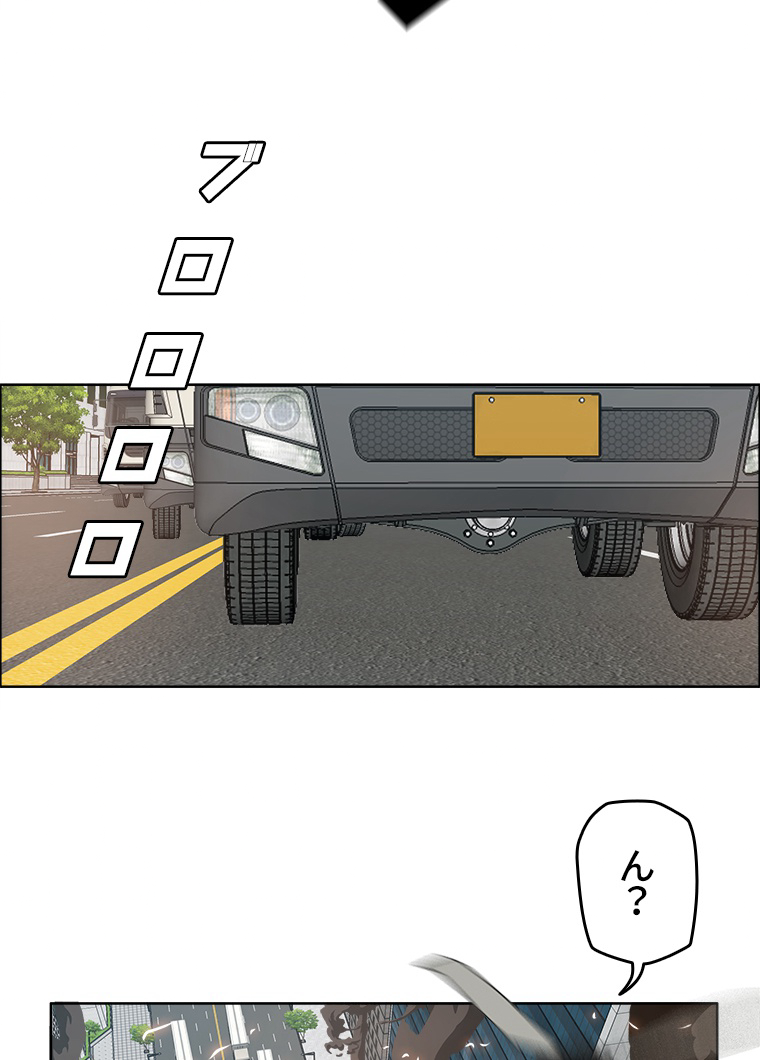 ブロロロロ

ん？