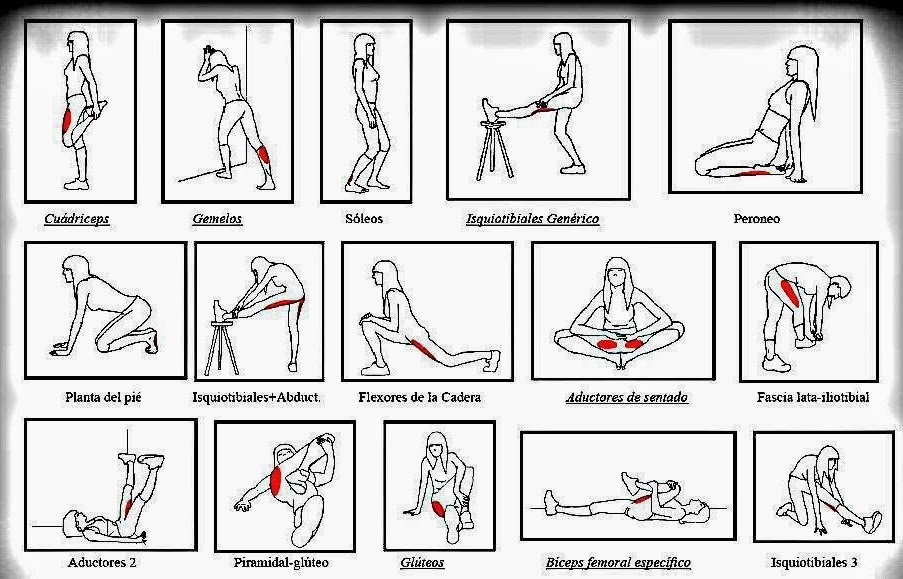 Cuádriceps

Gemelos

Sóleos

Isquiotibiales Genérico

Peroneo

Planta del pié

Isquiotibiales+Abduct.

Flexores de la Cadera

Aductores de sentado

Fascia lata-iliotibial

Aductores 2

Piramidal-glúteo

Glúteos

Bíceps femoral específico

Isquiotibiales 3