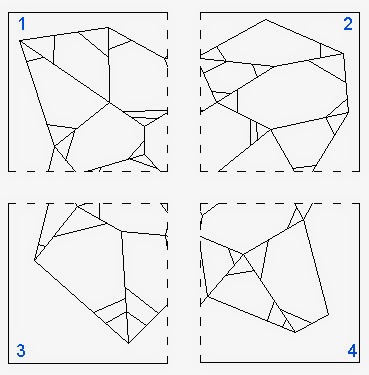 1
2
3
4