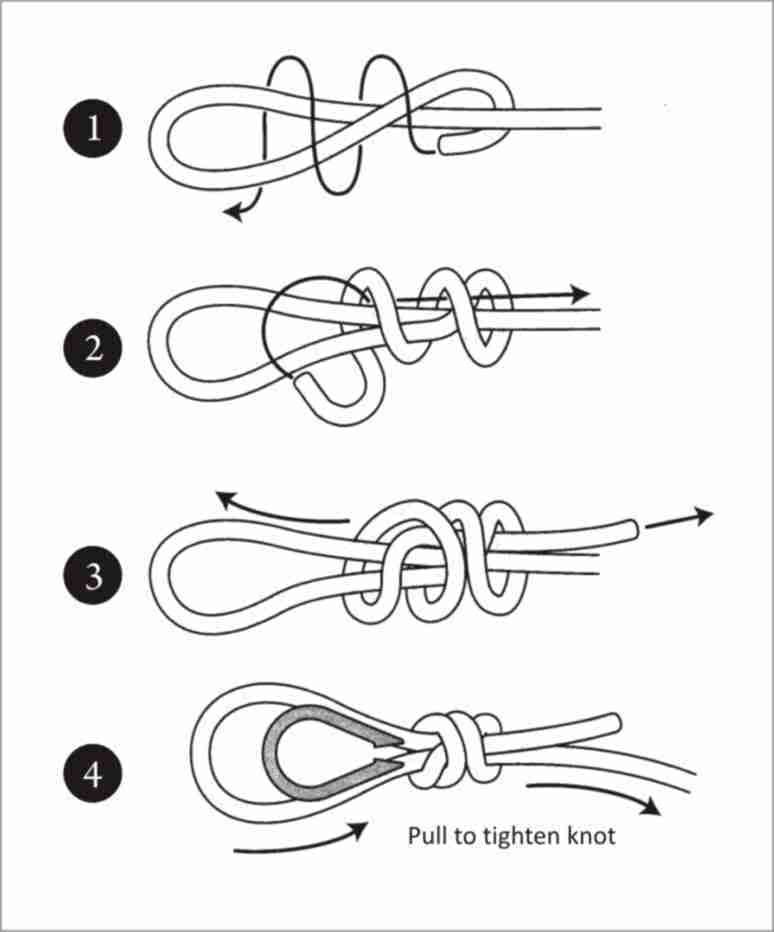 1

2

3

4

Pull to tighten knot