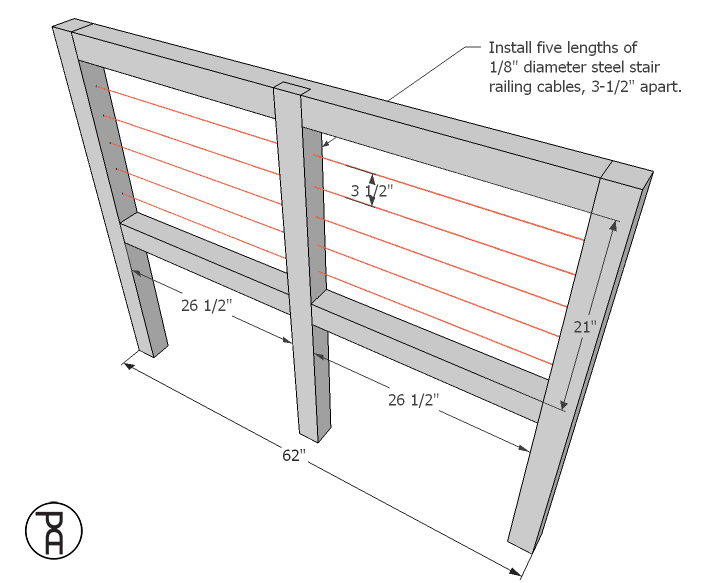 Install five lengths of 1/8" diameter steel stair railing cables, 3-1/2" apart.

3 1/2"

26 1/2"

21"

26 1/2"

62"