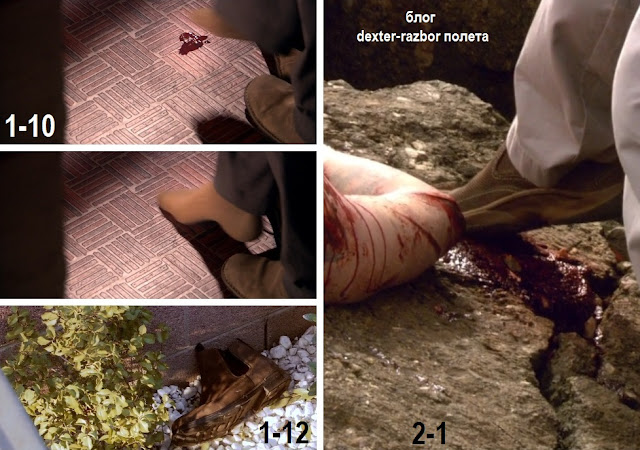 1-10

1-12

блог
dexter-razbor полета

2-1