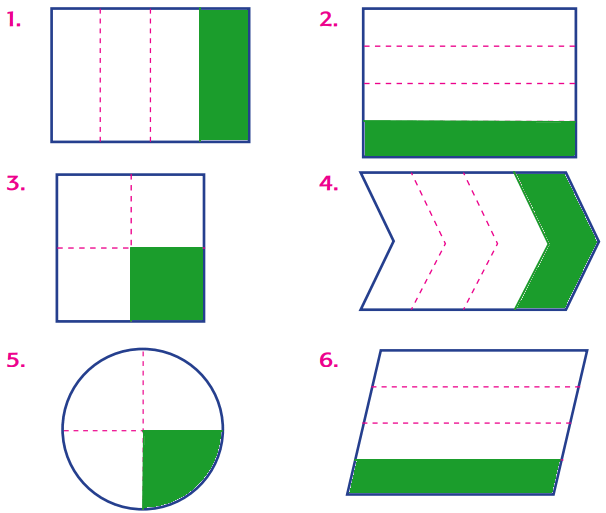 1.

2.

3.

4.

5.

6.